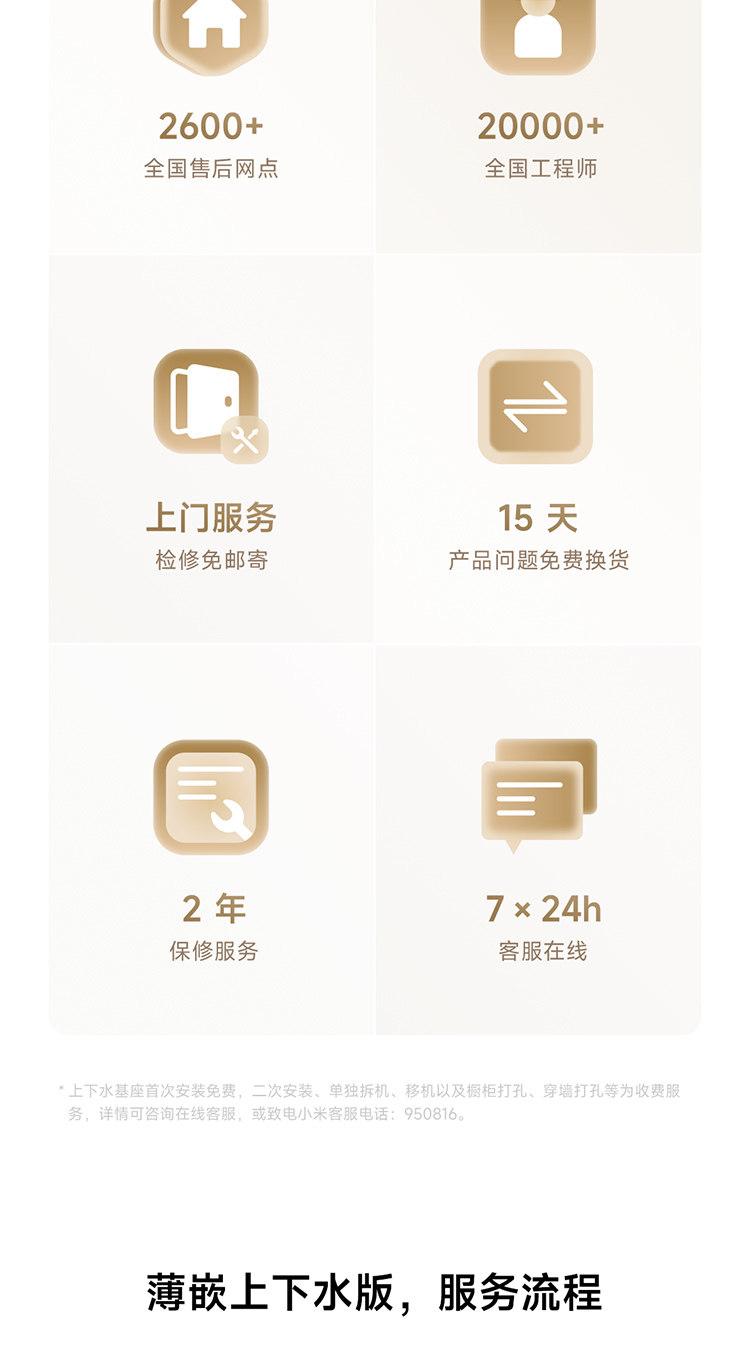 2600+
全国售后网点

20000+
全国工程师

上门服务
检修免邮寄

15 天
产品问题免费换货

2 年
保修服务

7 × 24h
客服在线

* 上下水基座首次安装免费，二次安装、单独拆机、移机以及橱柜打孔、穿墙打孔等为收费服务，详情可咨询在线客服，或致电小米客服电话：950816。

薄嵌上下水版，服务流程