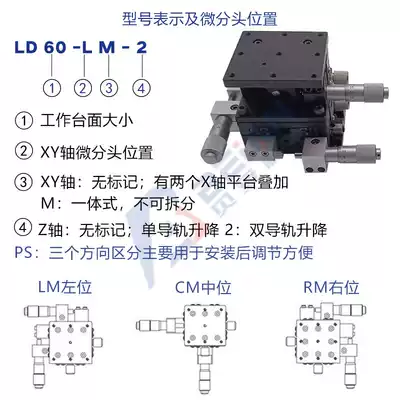 型号表示及微分头位置

LD 60 -L M - 2

① ② ③ ④

① 工作台面大小

② XY轴微分头位置

③ XY轴：无标记；有两个X轴平台叠加
M：一体式，不可拆分

④ Z轴：无标记；单导轨升降 2：双导轨升降

PS：三个方向区分主要用于安装后调节方便

LM左位

CM中位

RM右位