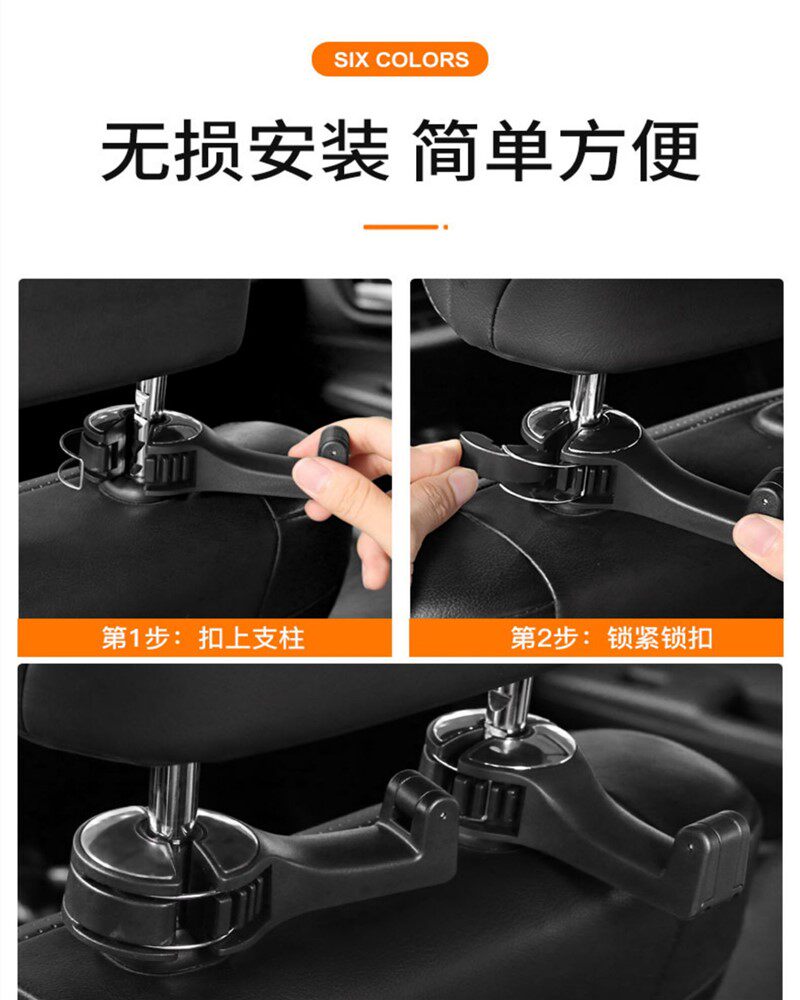 SIX COLORS

无损安装 简单方便

第1步：扣上支柱

第2步：锁紧锁扣