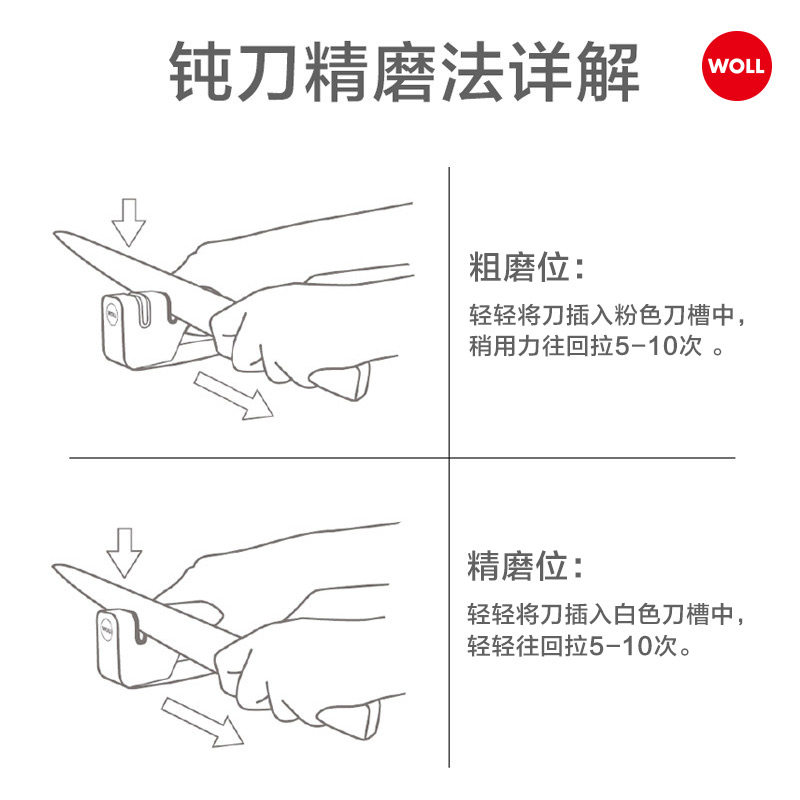 钝刀精磨法详解

WOLL

WOLL

粗磨位：

轻轻将刀插入粉色刀槽中，稍用力往回拉5-10次 。

WOLL

精磨位：

轻轻将刀插入白色刀槽中，轻轻往回拉5-10次。