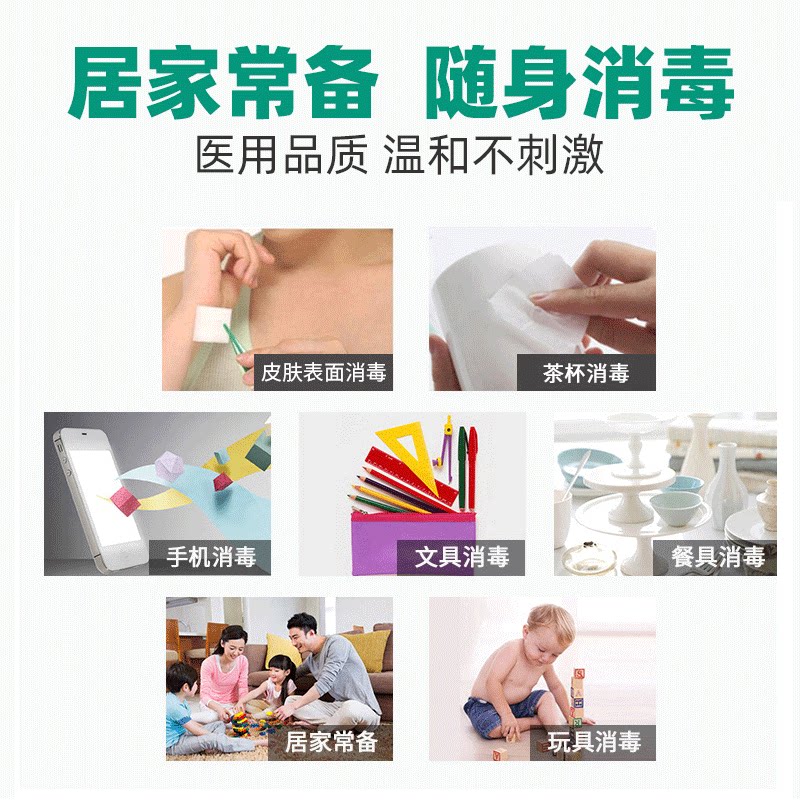 居家常备 随身消毒
医用品质 温和不刺激

皮肤表面消毒

茶杯消毒

手机消毒

文具消毒

餐具消毒

居家常备

玩具消毒