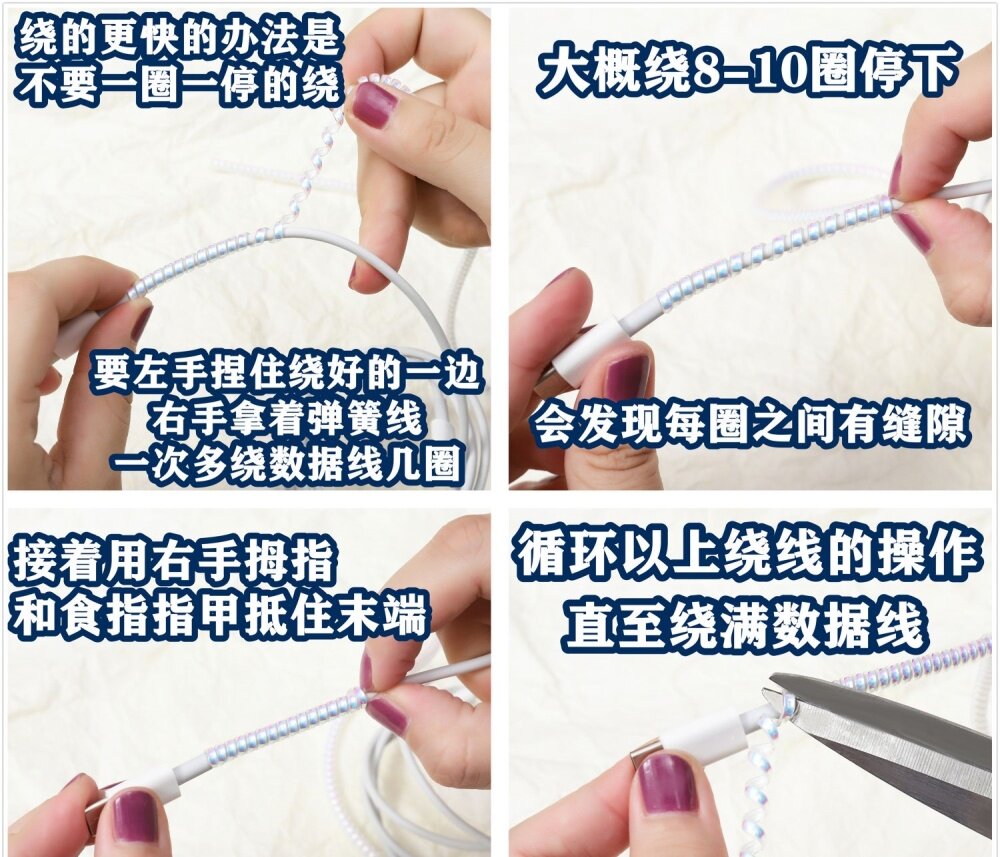 绕的更快的办法是
不要一圈一停的绕

要左手捏住绕好的一边
右手拿着弹簧线
一次多绕数据线几圈

大概绕8-10圈停下

会发现每圈之间有缝隙

接着用右手拇指
和食指指甲抵住末端

循环以上绕线的操作
直至绕满数据线