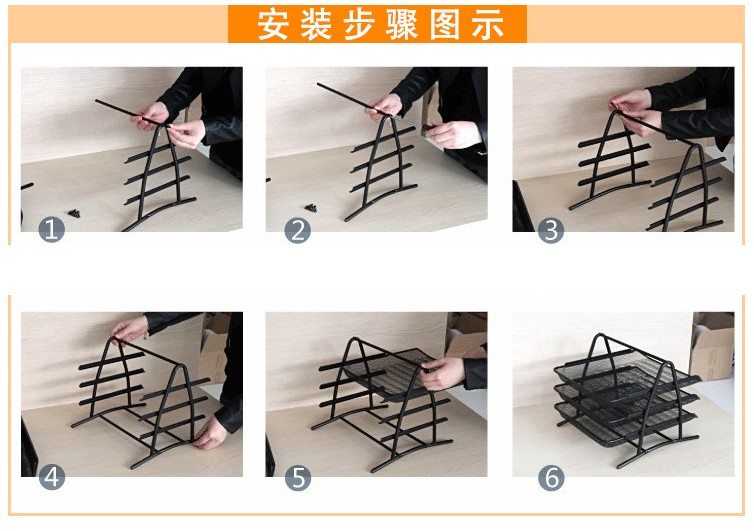 安装步骤图示

1

2

3

4

5

6