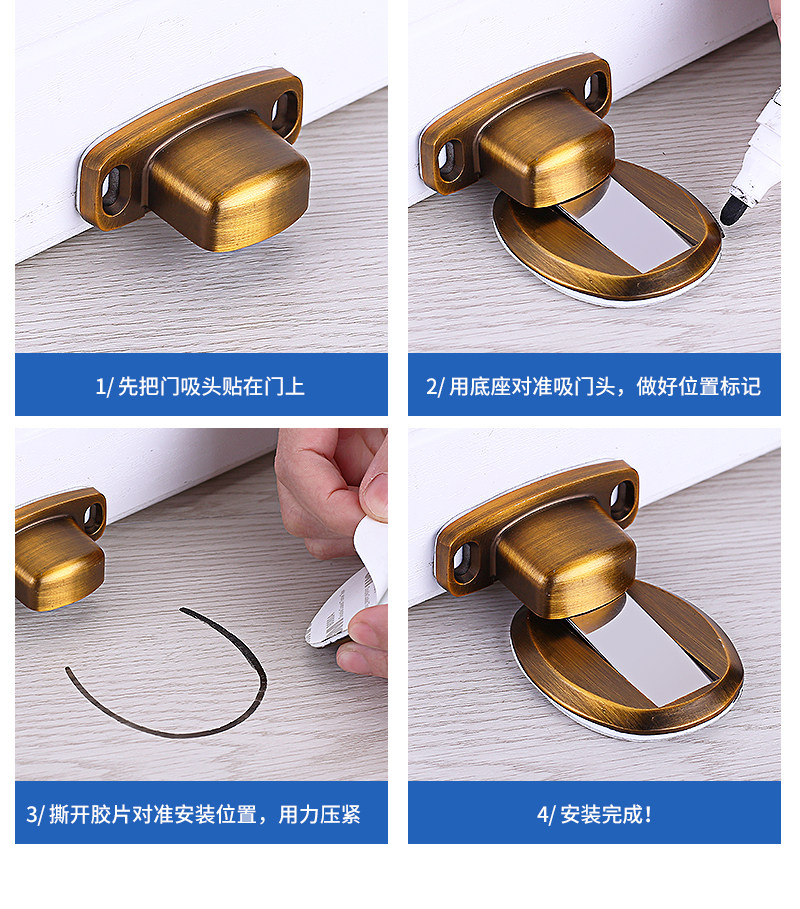 1/ 先把门吸头贴在门上

2/ 用底座对准吸门头，做好位置标记

3/ 撕开胶片对准安装位置，用力压紧

4/ 安装完成！