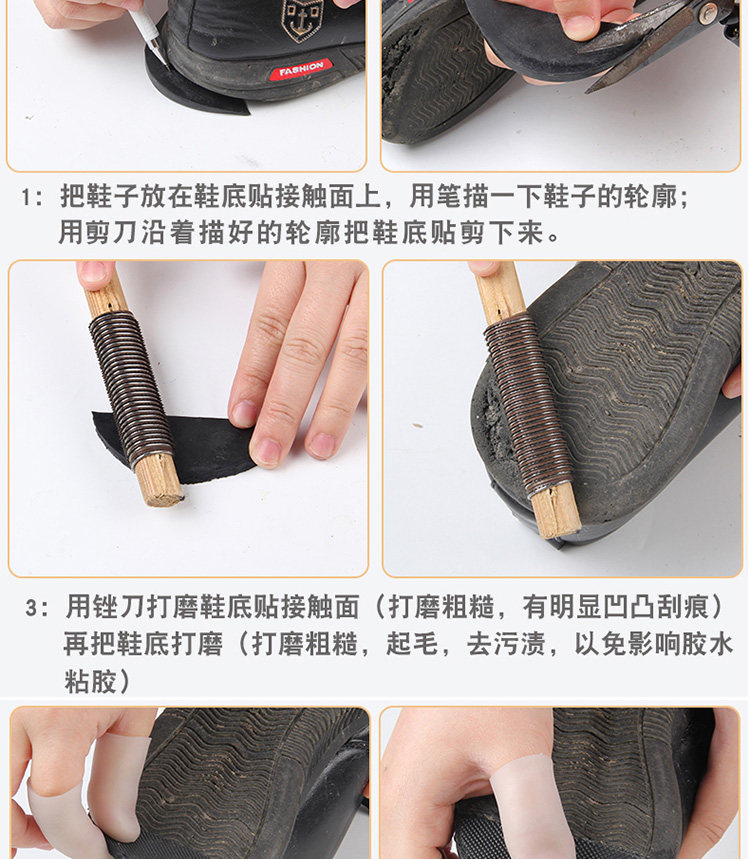 FASHION

1：把鞋子放在鞋底贴接触面上，用笔描一下鞋子的轮廓；用剪刀沿着描好的轮廓把鞋底贴剪下来。

3：用锉刀打磨鞋底贴接触面（打磨粗糙，有明显凹凸刮痕）再把鞋底打磨（打磨粗糙，起毛，去污渍，以免影响胶水粘胶）