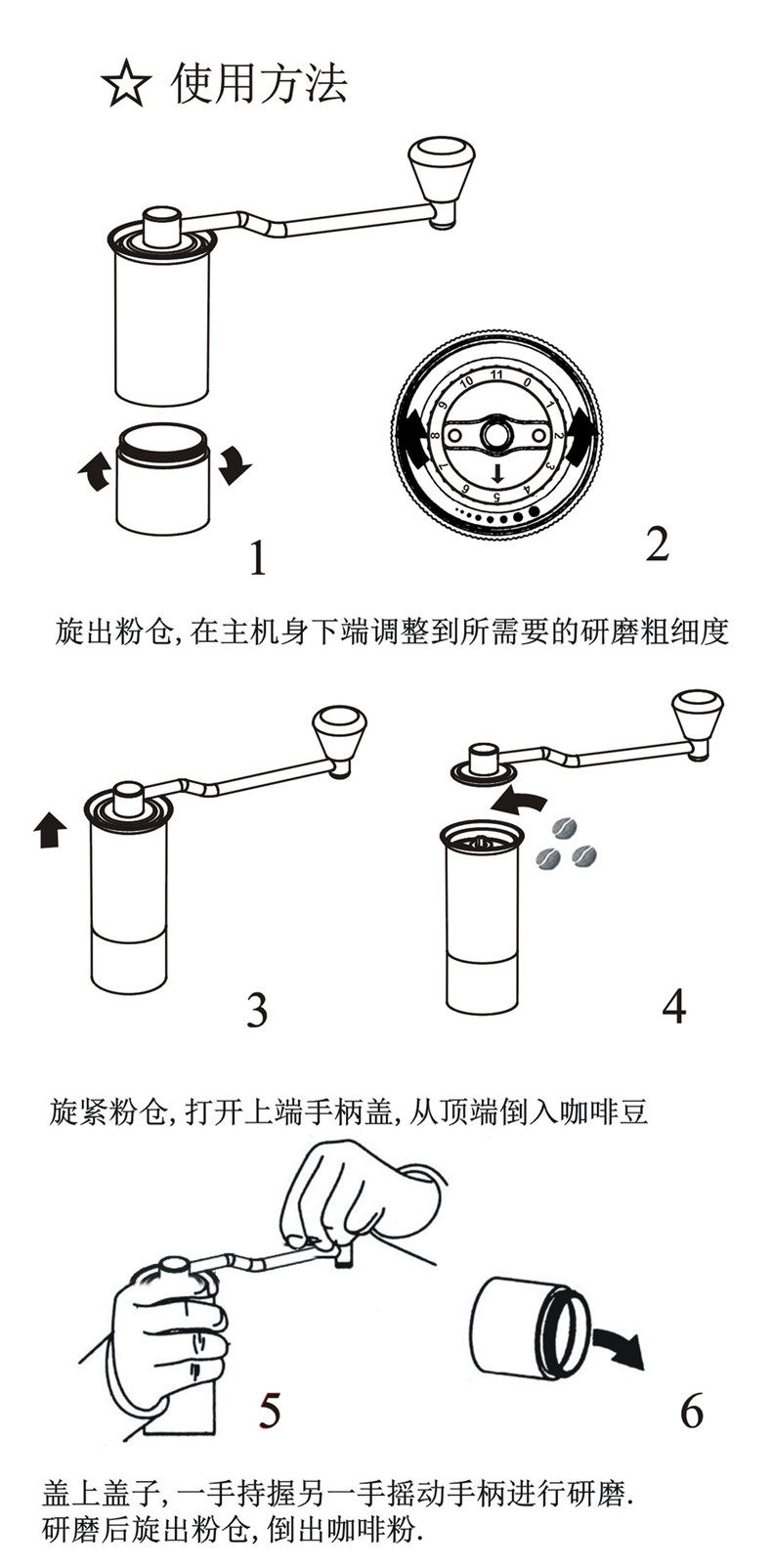 ☆ 使用方法

10 11 0 1 2 3 4 5 6 7 8 9

1

2

旋出粉仓, 在主机身下端调整到所需要的研磨粗细度

3

4

旋紧粉仓, 打开上端手柄盖, 从顶端倒入咖啡豆

5

6

盖上盖子, 一手持握另一手摇动手柄进行研磨.
研磨后旋出粉仓, 倒出咖啡粉.