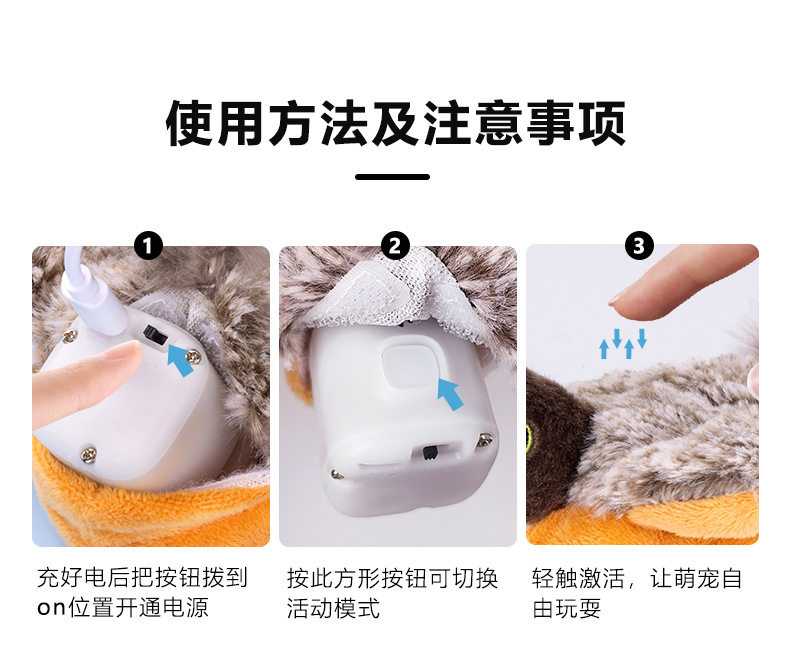 使用方法及注意事项

1

充好电后把按钮拨到on位置开通电源

2

按此方形按钮可切换活动模式

3

轻触激活，让萌宠自由玩耍