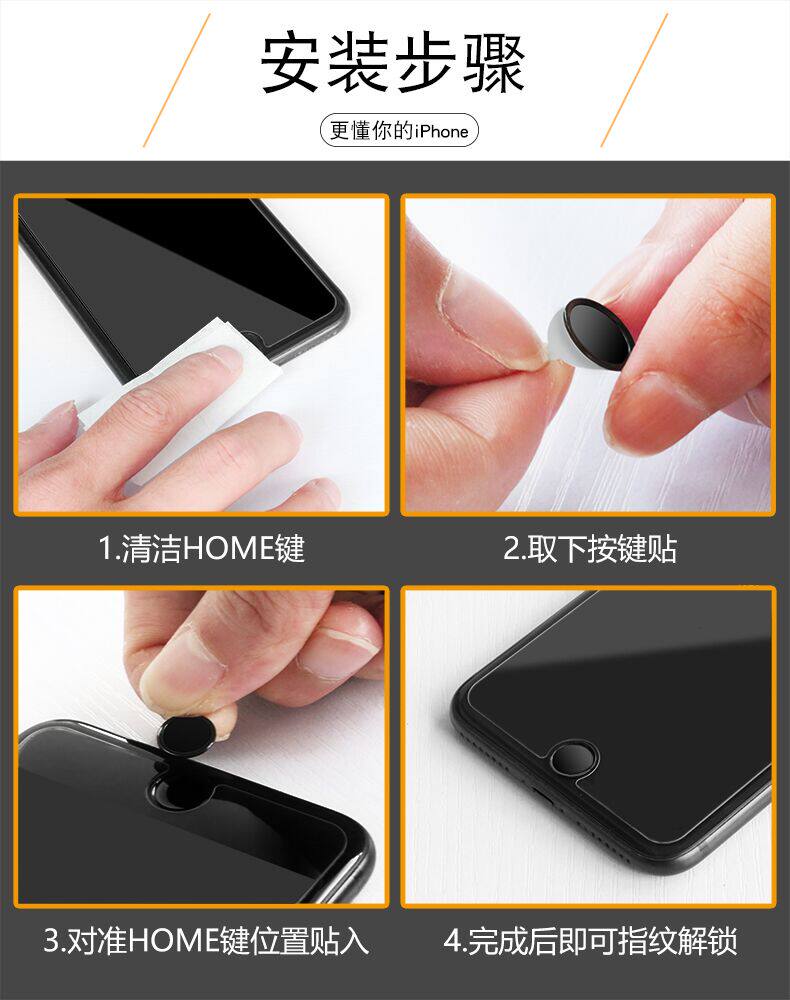 安装步骤

更懂你的iPhone

1.清洁HOME键

2.取下按键贴

3.对准HOME键位置贴入

4.完成后即可指纹解锁