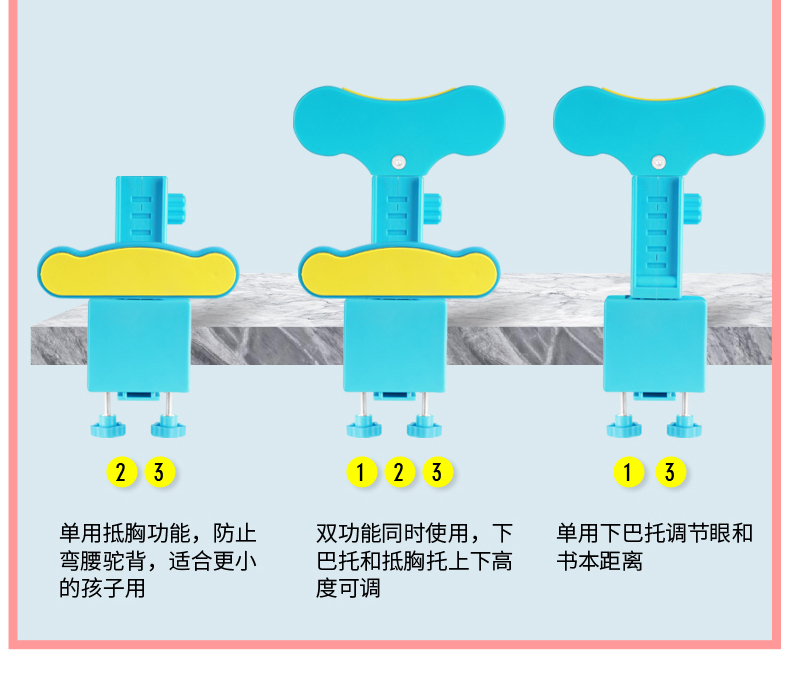 2 3

单用抵胸功能，防止弯腰驼背，适合更小的孩子用

1 2 3

双功能同时使用，下巴托和抵胸托上下高度可调

1 3

单用下巴托调节眼和书本距离