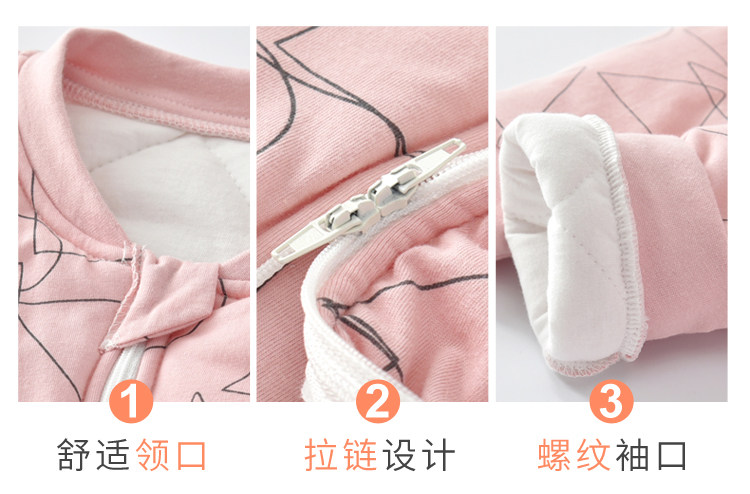 1
舒适领口

2
拉链设计

3
螺纹袖口