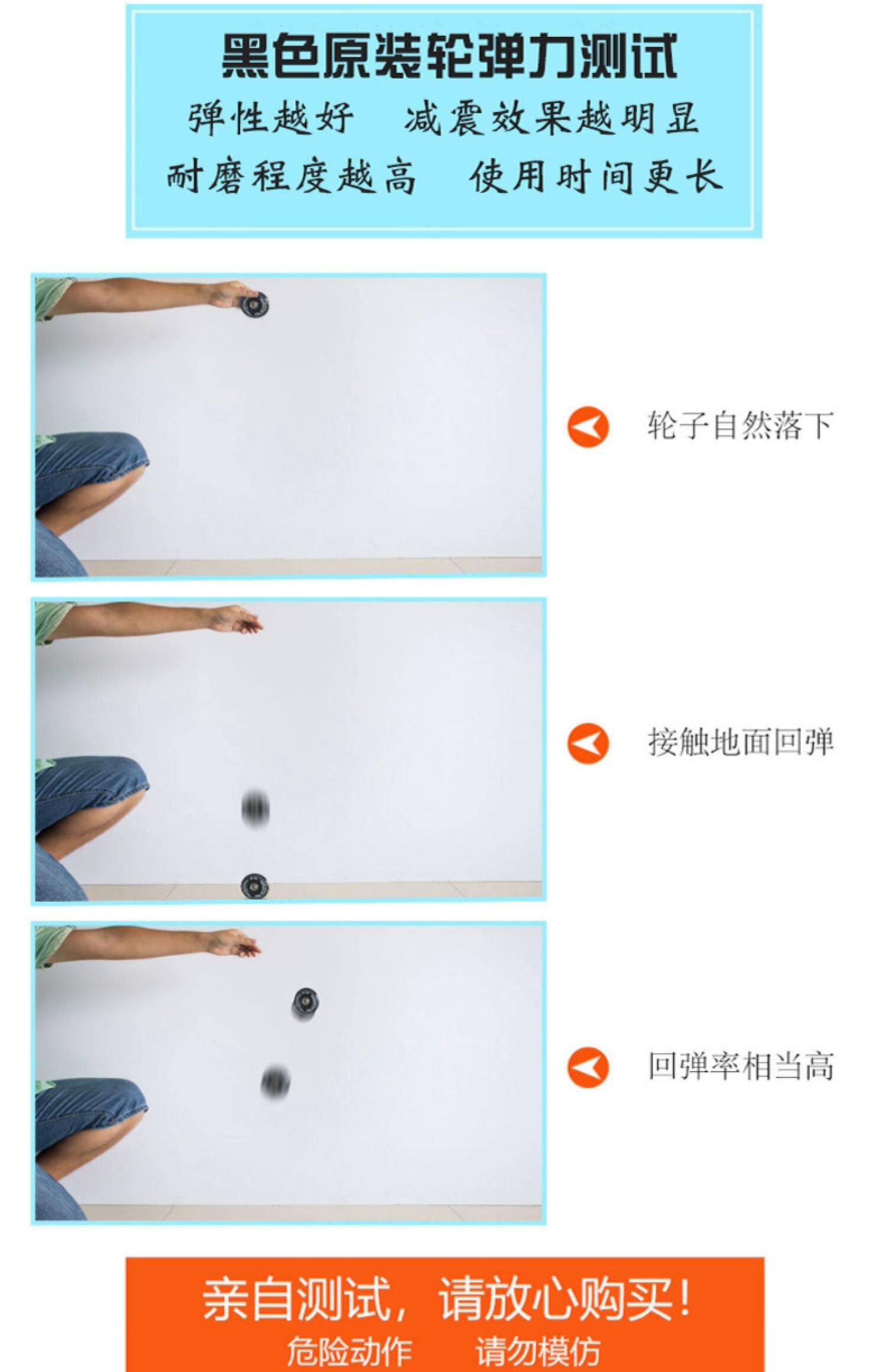 黑色原装轮弹力测试

弹性越好　减震效果越明显

耐磨程度越高　使用时间更长

轮子自然落下

接触地面回弹

回弹率相当高

亲自测试，请放心购买！

危险动作　请勿模仿