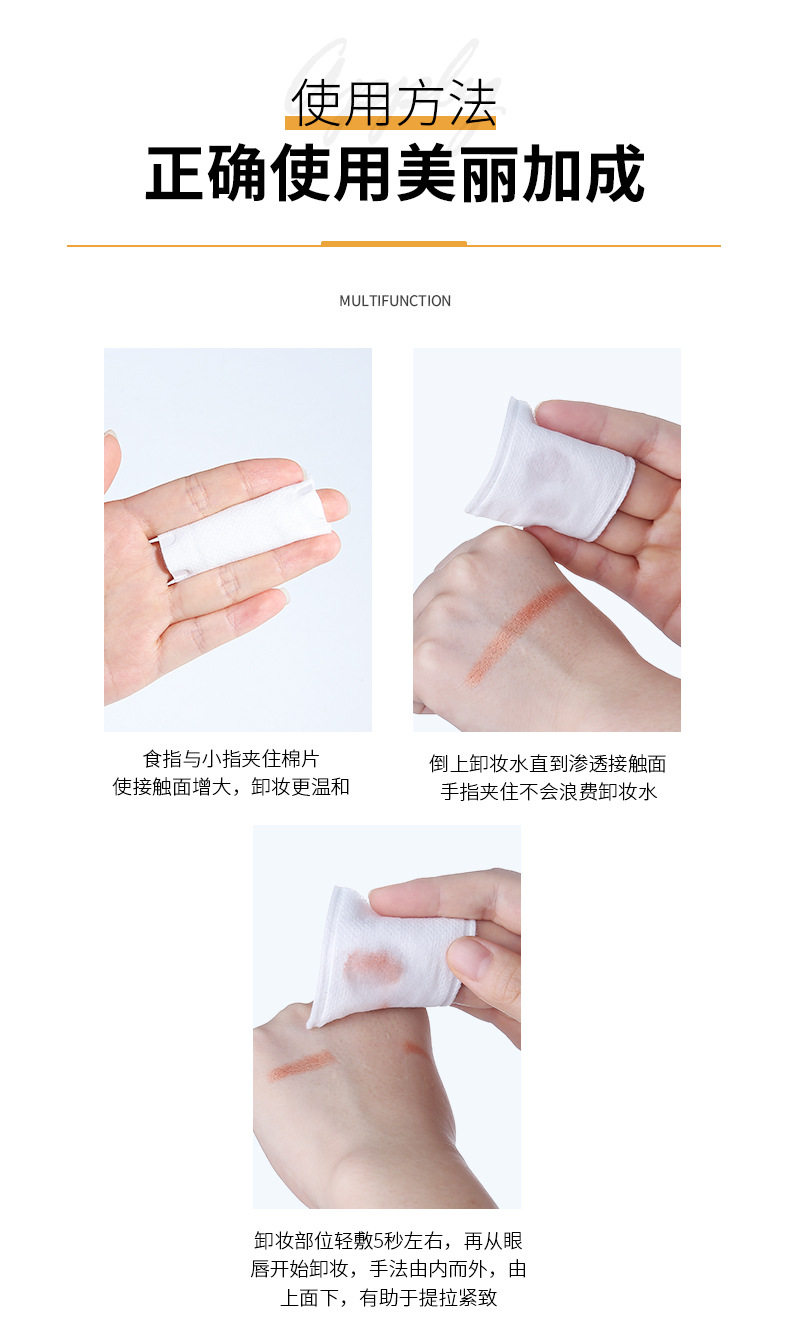 使用方法
正确使用美丽加成

MULTIFUNCTION

食指与小指夹住棉片
使接触面增大，卸妆更温和

倒上卸妆水直到渗透接触面
手指夹住不会浪费卸妆水

卸妆部位轻敷5秒左右，再从眼唇开始卸妆，手法由内而外，由上面下，有助于提拉紧致