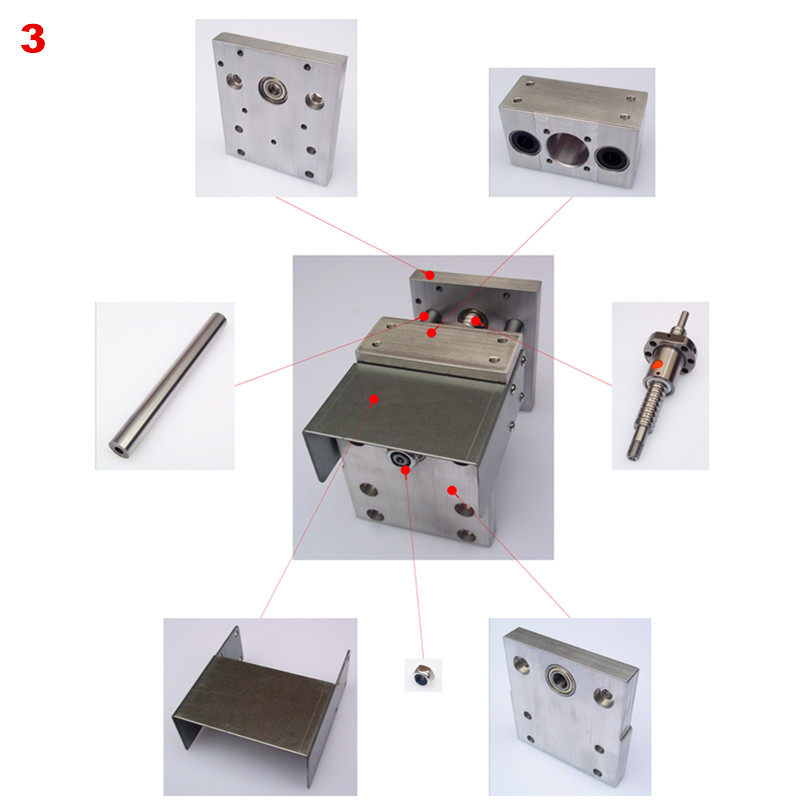 3