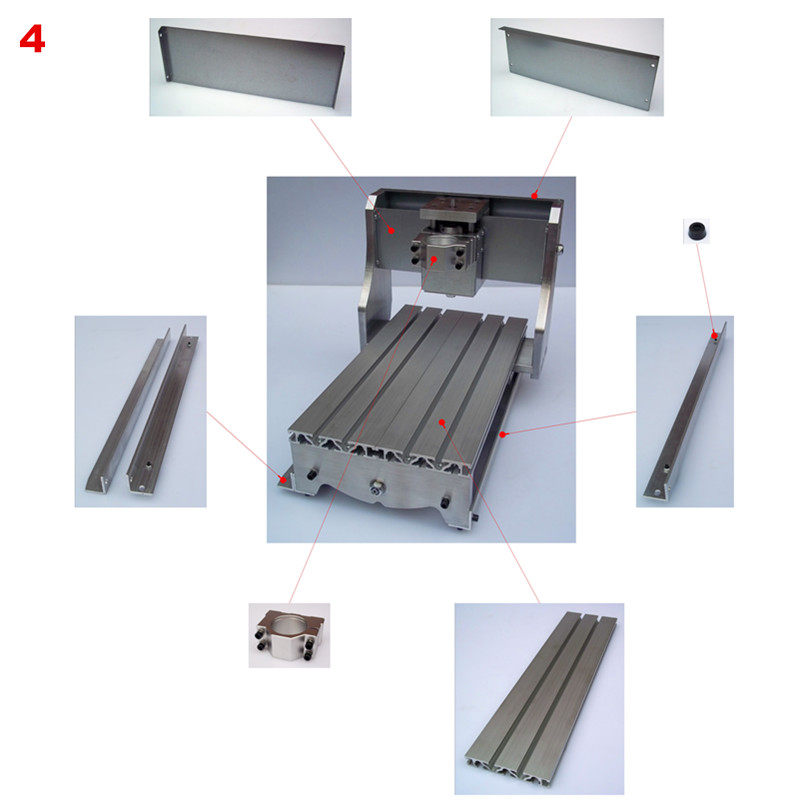 4