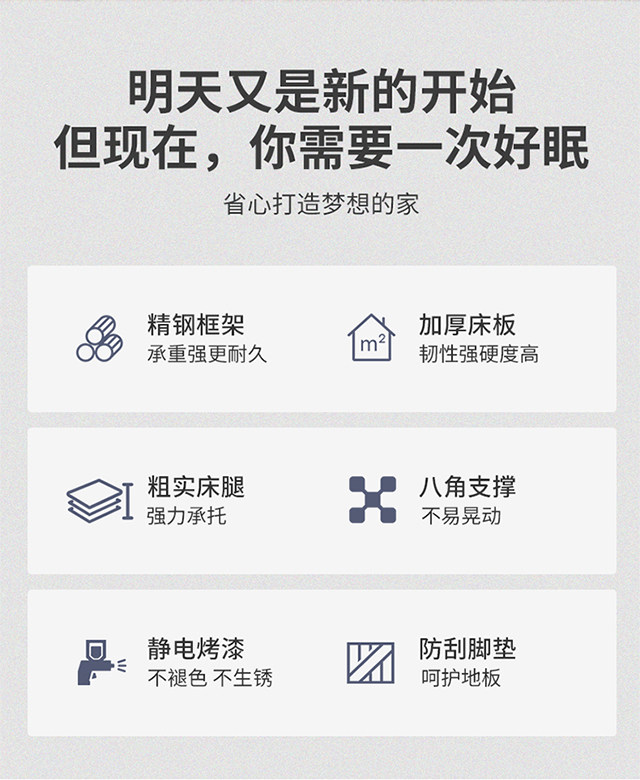 明天又是新的开始
但现在，你需要一次好眠

省心打造梦想的家

精钢框架
承重强更耐久

$m^2$

加厚床板
韧性强硬度高

粗实床腿
强力承托

八角支撑
不易晃动

静电烤漆
不褪色 不生锈

防刮脚垫
呵护地板