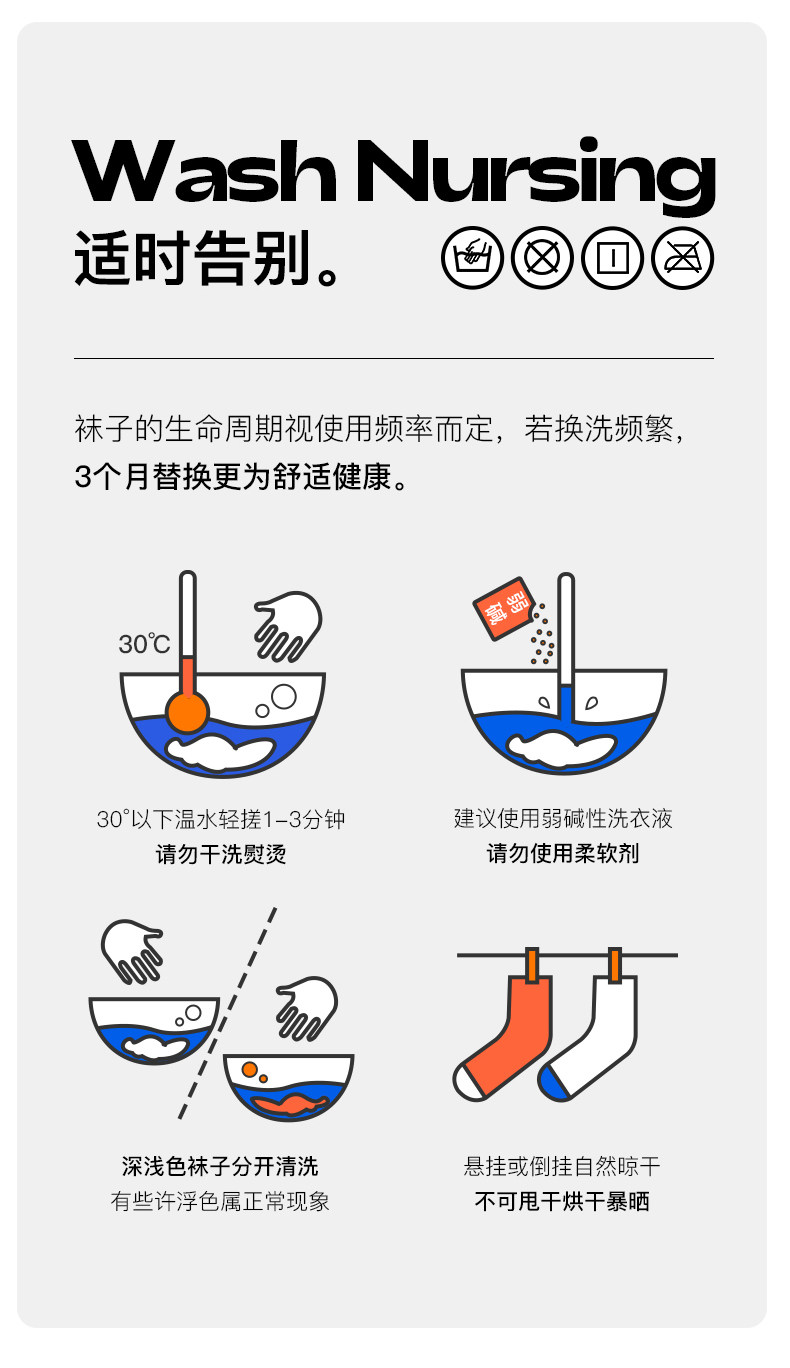 Wash Nursing
适时告别。

袜子的生命周期视使用频率而定，若换洗频繁，
3个月替换更为舒适健康。

30℃

30°以下温水轻搓1-3分钟
请勿干洗熨烫

弱碱

建议使用弱碱性洗衣液
请勿使用柔软剂

深浅色袜子分开清洗
有些许浮色属正常现象

悬挂或倒挂自然晾干
不可甩干烘干暴晒