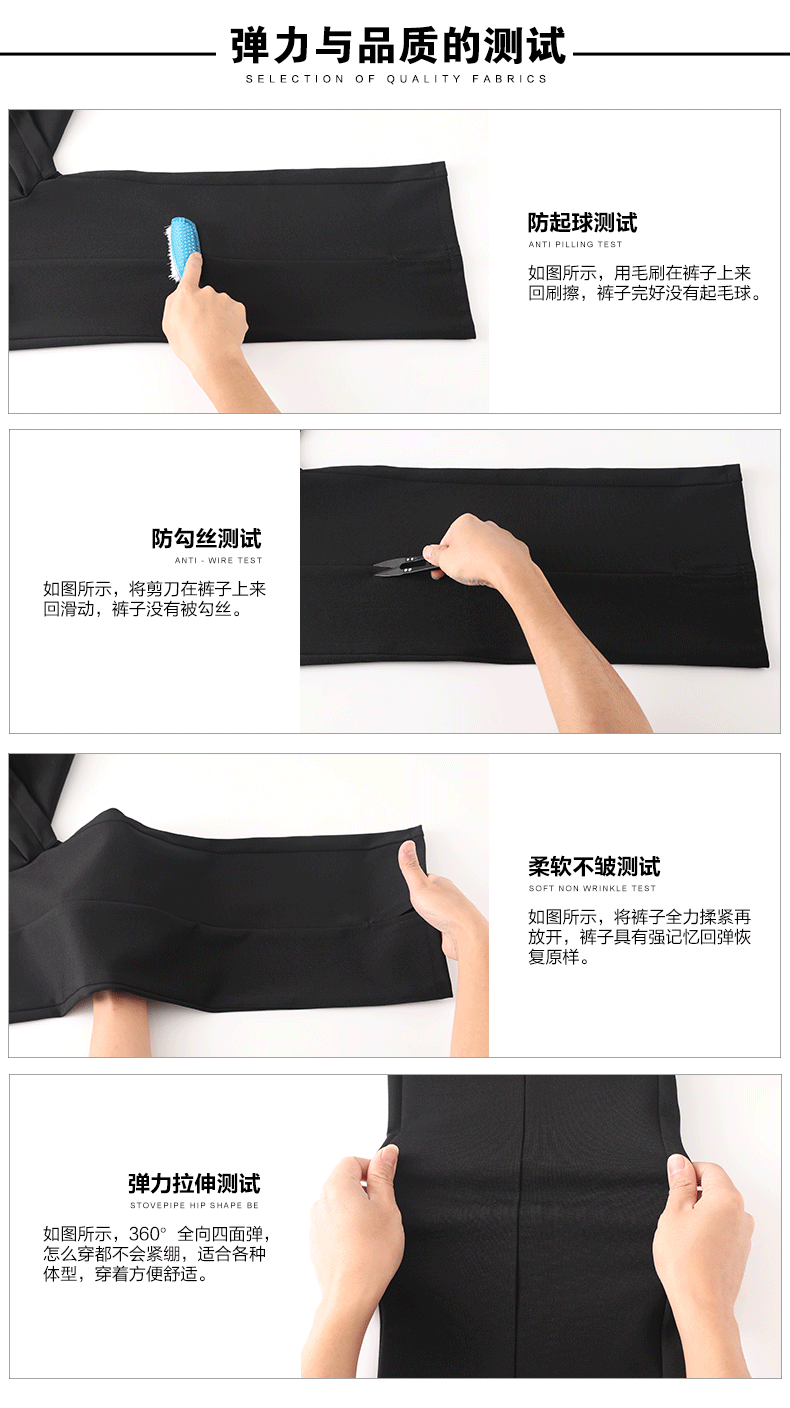 弹力与品质的测试
SELECTION OF QUALITY FABRICS

防起球测试
ANTI PILLING TEST

如图所示，用毛刷在裤子上来回刷擦，裤子完好没有起毛球。

防勾丝测试
ANTI - WIRE TEST

如图所示，将剪刀在裤子上来回滑动，裤子没有被勾丝。

柔软不皱测试
SOFT NON WRINKLE TEST

如图所示，将裤子全力揉紧再放开，裤子具有强记忆回弹恢复原样。

弹力拉伸测试
STOVEPIPE HIP SHAPE BE

如图所示，360° 全向四面弹，怎么穿都不会紧绷，适合各种体型，穿着方便舒适。