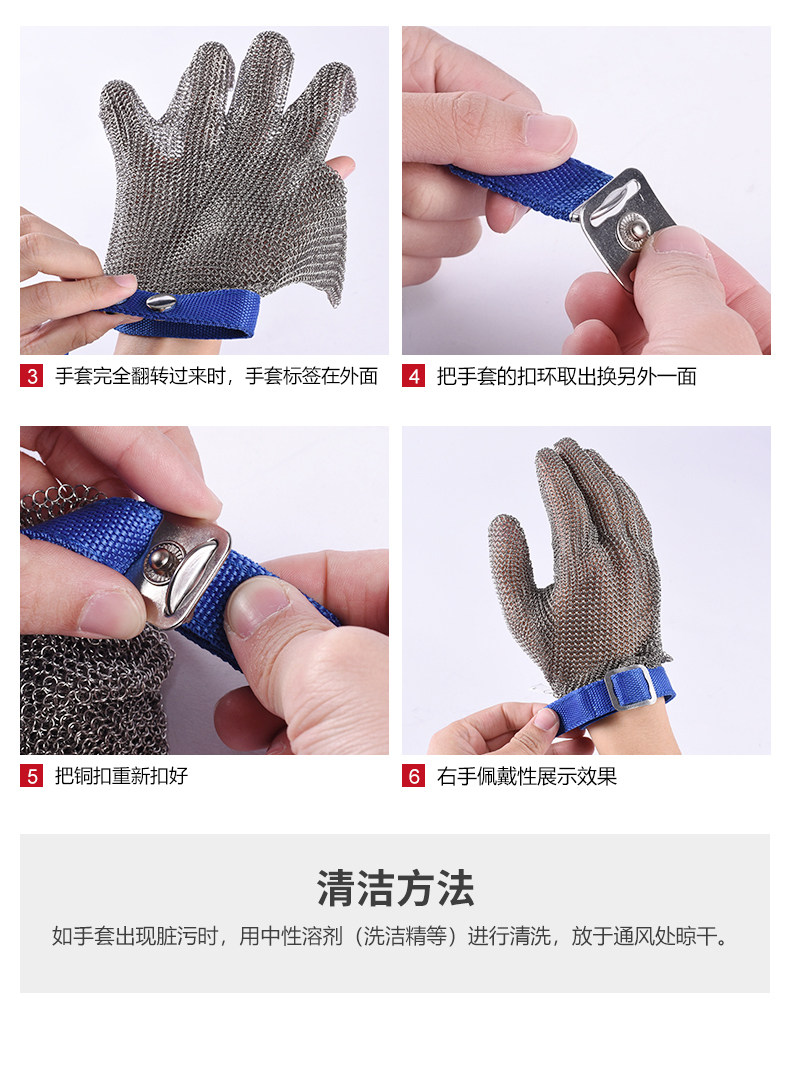 3 手套完全翻转过来时，手套标签在外面

4 把手套的扣环取出换另外一面

5 把铜扣重新扣好

6 右手佩戴性展示效果

清洁方法

如手套出现脏污时，用中性溶剂（洗洁精等）进行清洗，放于通风处晾干。