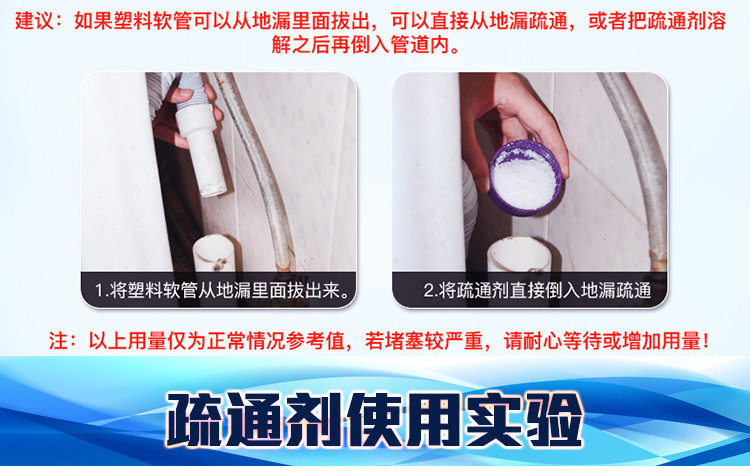 建议：如果塑料软管可以从地漏里面拔出，可以直接从地漏疏通，或者把疏通剂溶解之后再倒入管道内。

1.将塑料软管从地漏里面拔出来。

2.将疏通剂直接倒入地漏疏通

注：以上用量仅为正常情况参考值，若堵塞较严重，请耐心等待或增加用量！

疏通剂使用实验