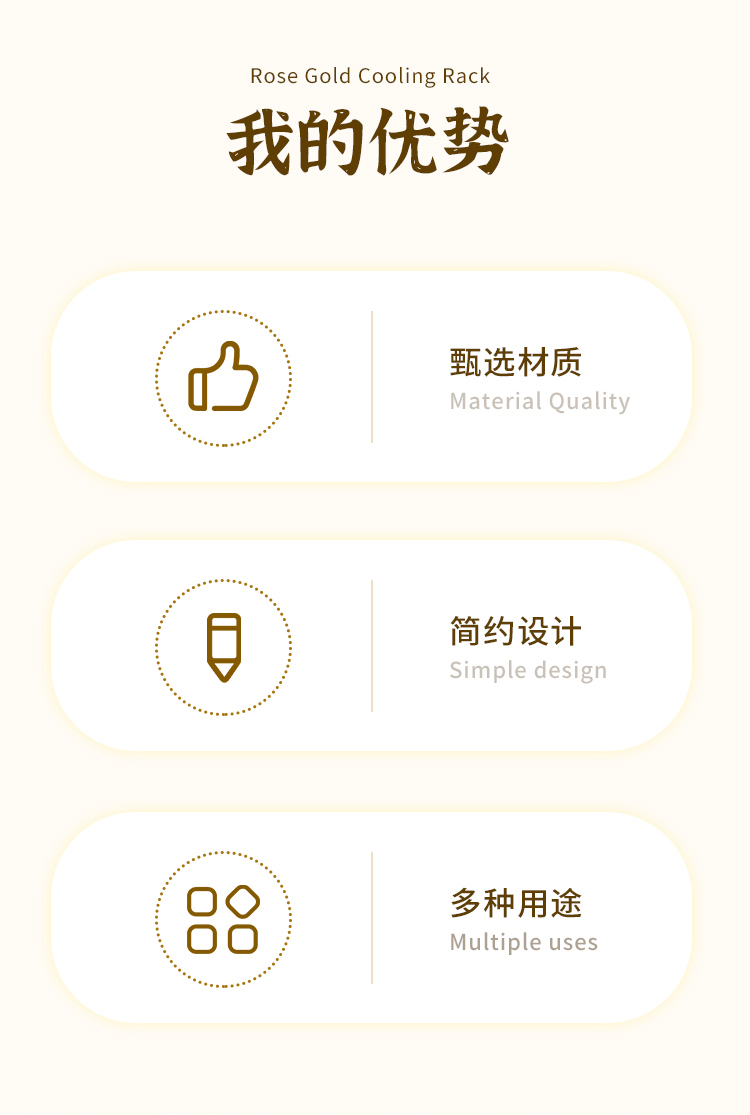 Rose Gold Cooling Rack

我的优势

甄选材质
Material Quality

简约设计
Simple design

多种用途
Multiple uses