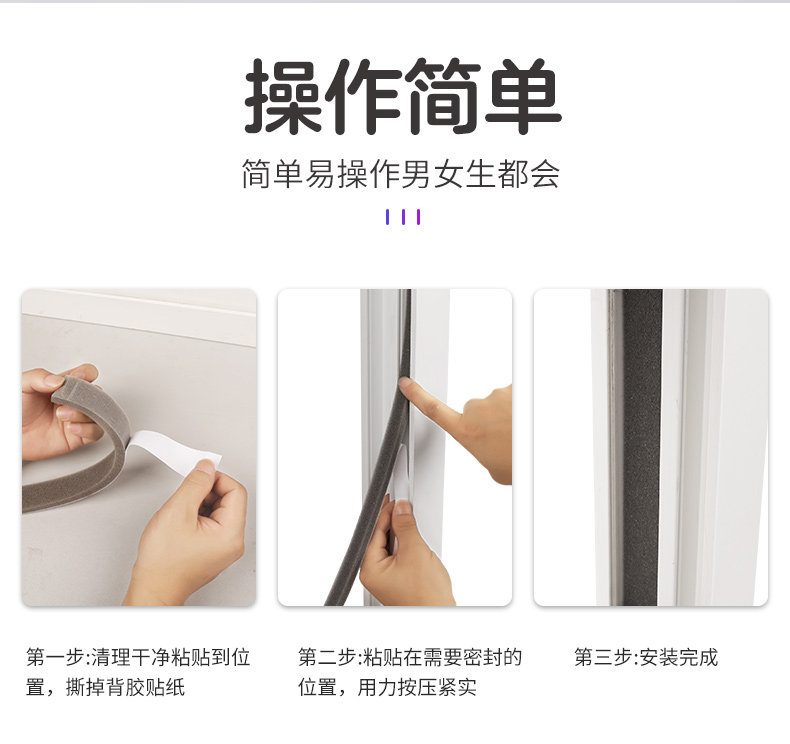 操作简单

简单易操作男女生都会

第一步:清理干净粘贴到位置，撕掉背胶贴纸

第二步:粘贴在需要密封的位置，用力按压紧实

第三步:安装完成