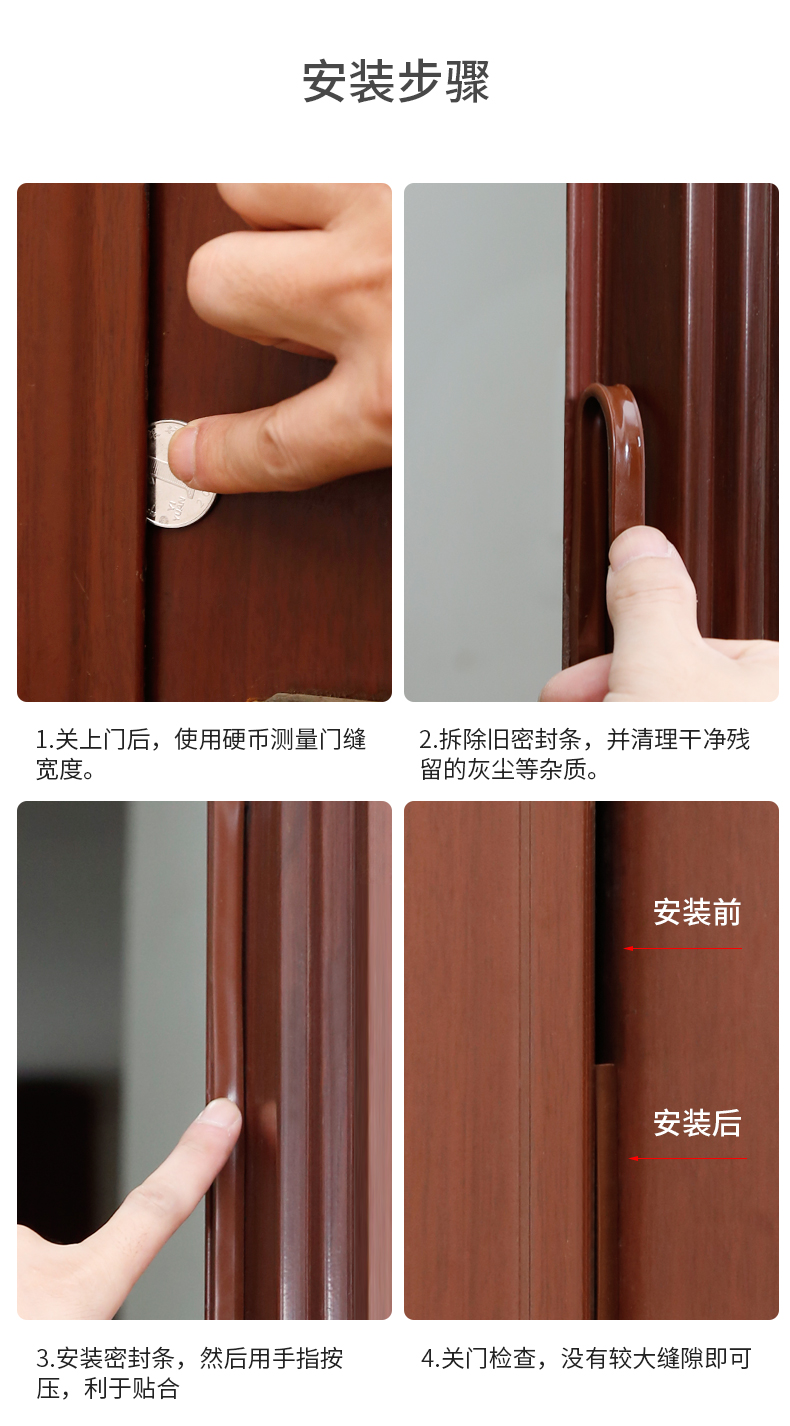 安装步骤

1.关上门后，使用硬币测量门缝宽度。

2.拆除旧密封条，并清理干净残留的灰尘等杂质。

安装前

安装后

3.安装密封条，然后用手指按压，利于贴合

4.关门检查，没有较大缝隙即可