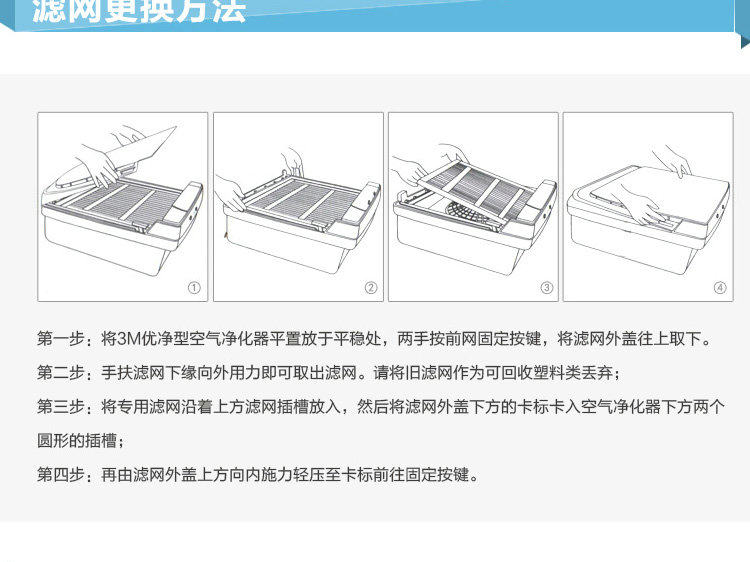 滤网更换方法

①

②

③

④

第一步：将3M优净型空气净化器平置放于平稳处，两手按前网固定按键，将滤网外盖往上取下。

第二步：手扶滤网下缘向外用力即可取出滤网。请将旧滤网作为可回收塑料类丢弃；

第三步：将专用滤网沿着上方滤网插槽放入，然后将滤网外盖下方的卡标卡入空气净化器下方两个圆形的插槽；

第四步：再由滤网外盖上方向内施力轻压至卡标前往固定按键。