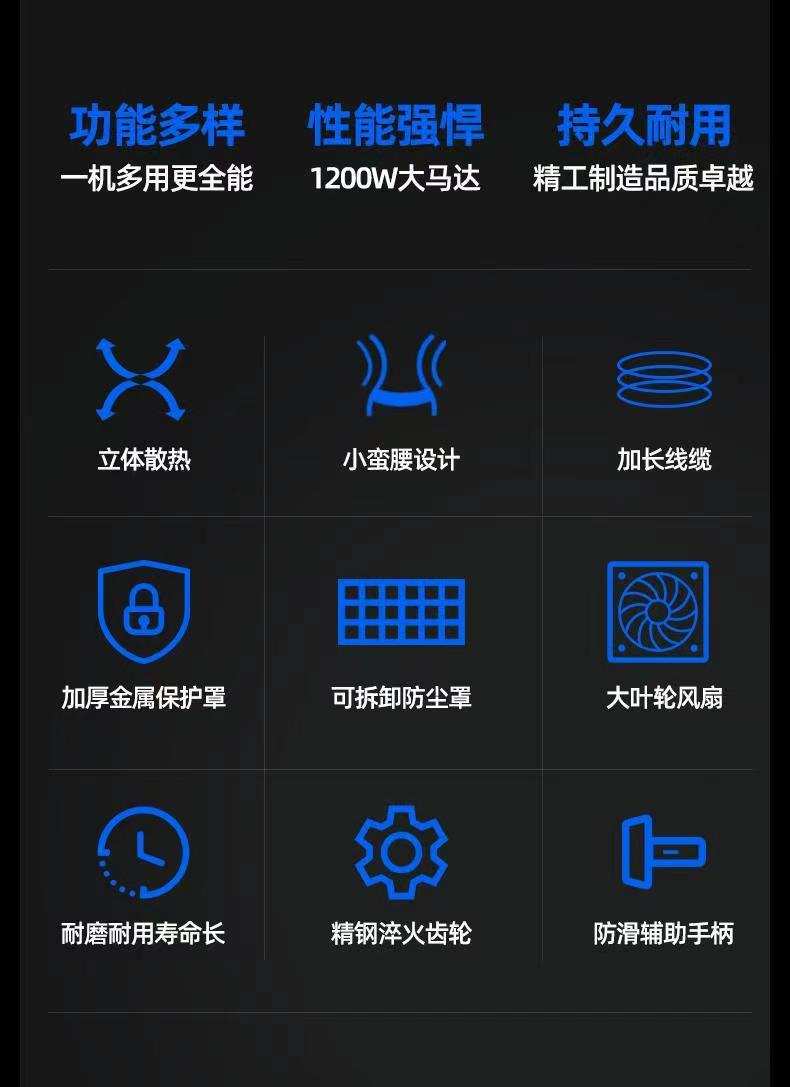 功能多样
一机多用更全能

性能强悍
1200W大马达

持久耐用
精工制造品质卓越

立体散热

小蛮腰设计

加长线缆

加厚金属保护罩

可拆卸防尘罩

大叶轮风扇

耐磨耐用寿命长

精钢淬火齿轮

防滑辅助手柄