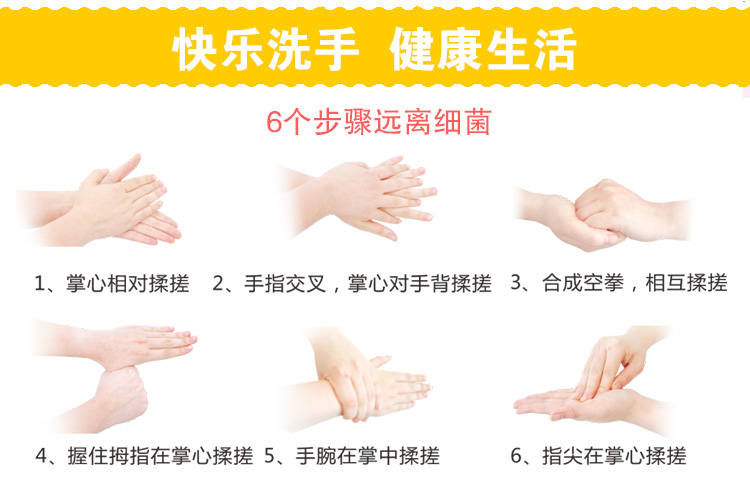 快乐洗手 健康生活

6个步骤远离细菌

1、掌心相对揉搓

2、手指交叉，掌心对手背揉搓

3、合成空拳，相互揉搓

4、握住拇指在掌心揉搓

5、手腕在掌中揉搓

6、指尖在掌心揉搓