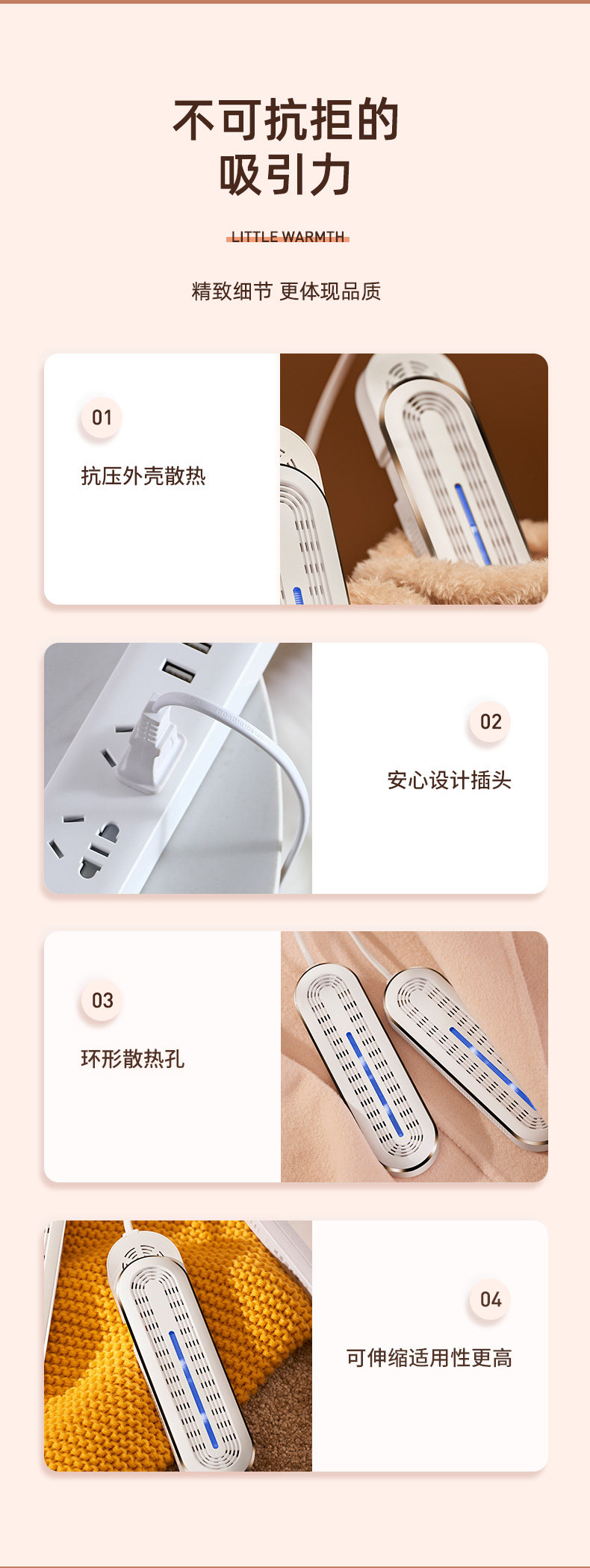 不可抗拒的
吸引力

LITTLE WARMTH

精致细节 更体现品质

01

抗压外壳散热

02

安心设计插头

03

环形散热孔

04

可伸缩适用性更高