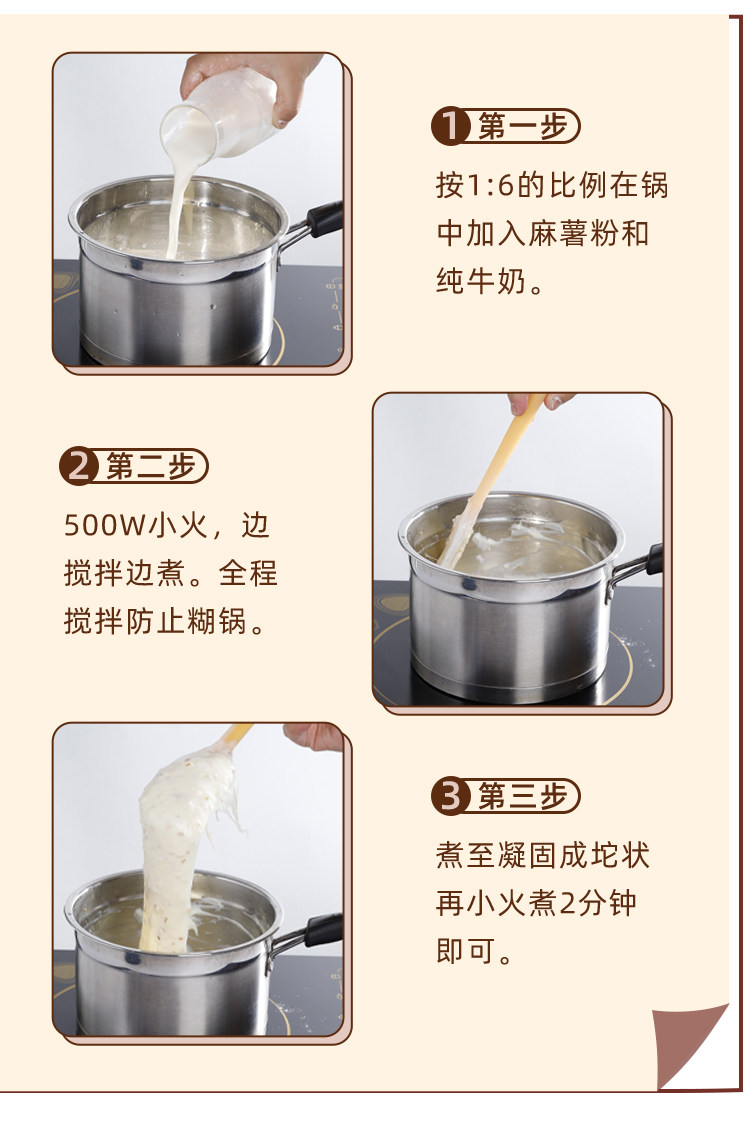 1 第一步
按1:6的比例在锅中加入麻薯粉和纯牛奶。

2 第二步
500W小火，边搅拌边煮。全程搅拌防止糊锅。

3 第三步
煮至凝固成坨状再小火煮2分钟即可。