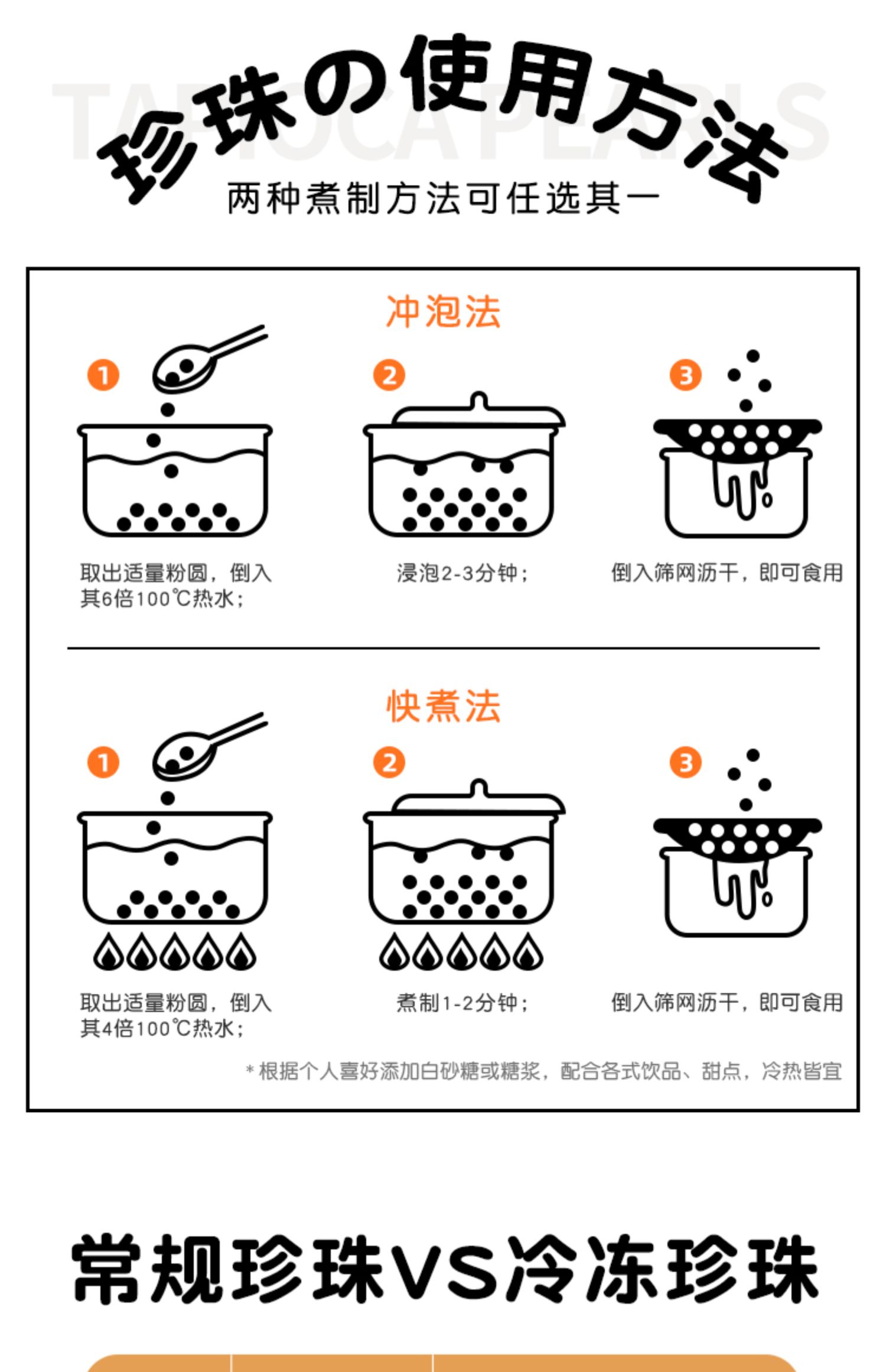 TAPIOCA PEARLS
珍珠の使用方法
两种煮制方法可任选其一

冲泡法

1
取出适量粉圆，倒入其6倍100℃热水；

2
浸泡2-3分钟；

3
倒入筛网沥干，即可食用

快煮法

1
取出适量粉圆，倒入其4倍100℃热水；

2
煮制1-2分钟；

3
倒入筛网沥干，即可食用

* 根据个人喜好添加白砂糖或糖浆，配合各式饮品、甜点，冷热皆宜

常规珍珠VS冷冻珍珠