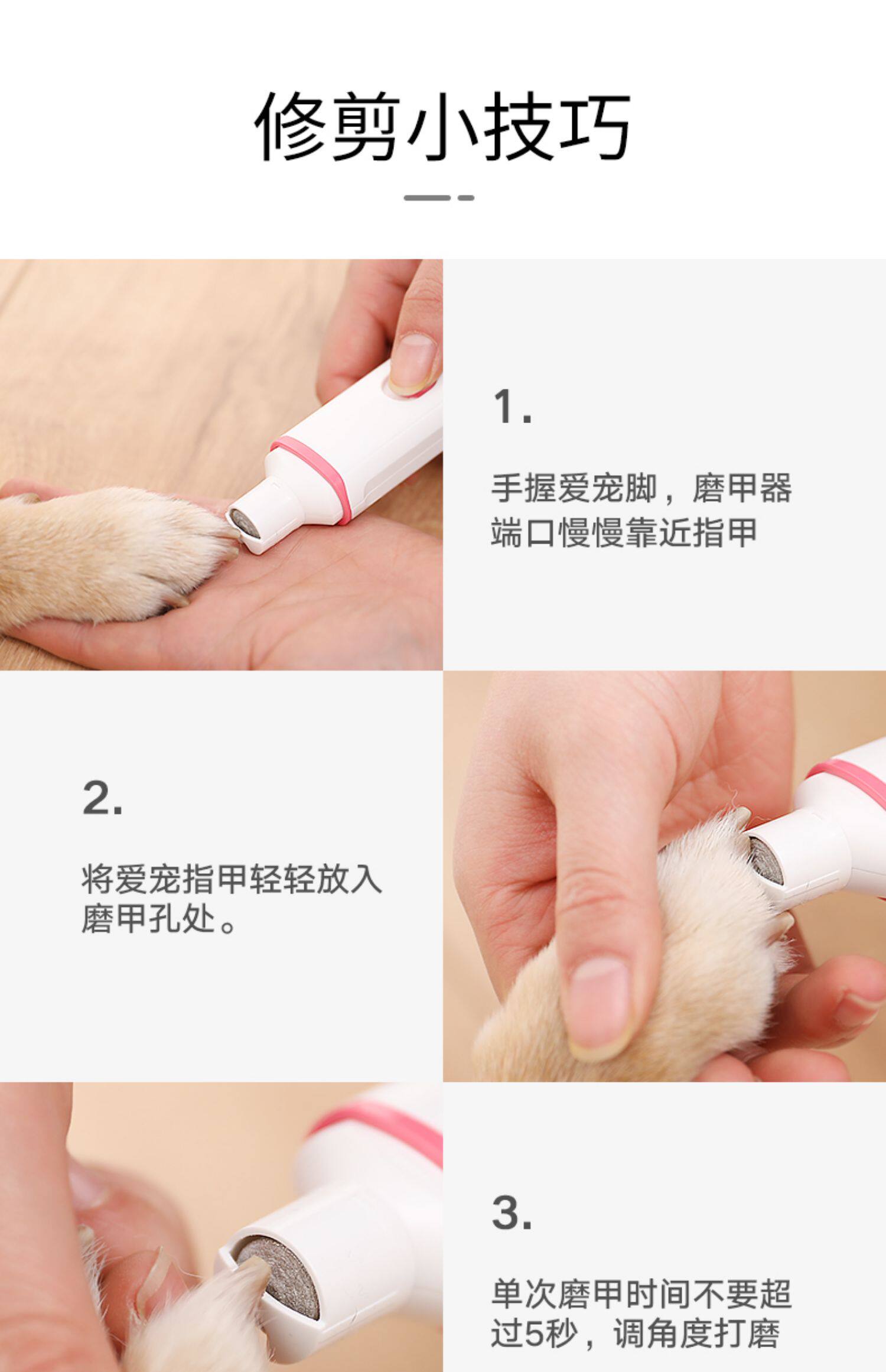 修剪小技巧

1.

手握爱宠脚，磨甲器端口慢慢靠近指甲

2.

将爱宠指甲轻轻放入磨甲孔处。

3.

单次磨甲时间不要超过5秒，调角度打磨