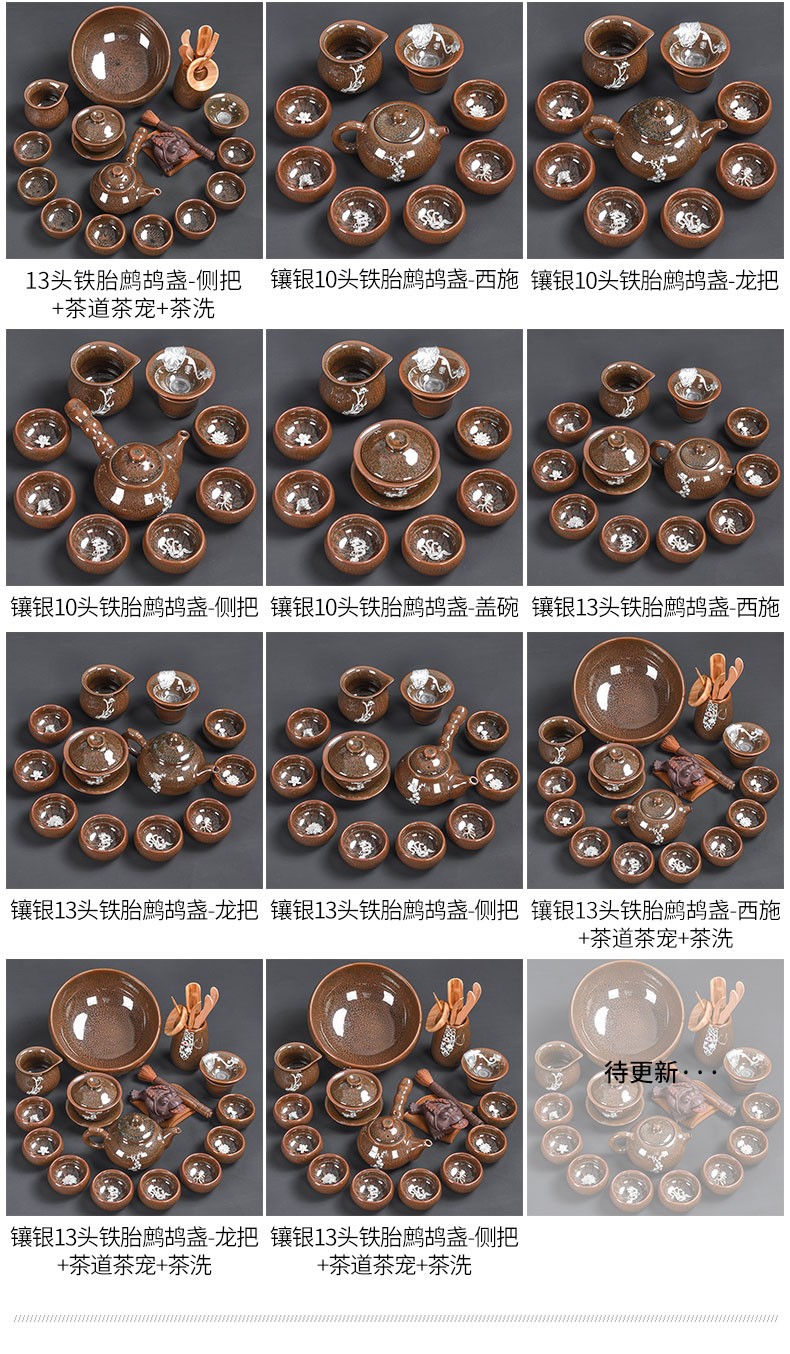 13头铁胎鹧鸪盏-侧把
+茶道茶宠+茶洗

镶银10头铁胎鹧鸪盏-西施

镶银10头铁胎鹧鸪盏-龙把

镶银10头铁胎鹧鸪盏-侧把

镶银10头铁胎鹧鸪盏-盖碗

镶银13头铁胎鹧鸪盏-西施

镶银13头铁胎鹧鸪盏-龙把

镶银13头铁胎鹧鸪盏-侧把

镶银13头铁胎鹧鸪盏-西施
+茶道茶宠+茶洗

镶银13头铁胎鹧鸪盏-龙把
+茶道茶宠+茶洗

镶银13头铁胎鹧鸪盏-侧把
+茶道茶宠+茶洗

待更新···