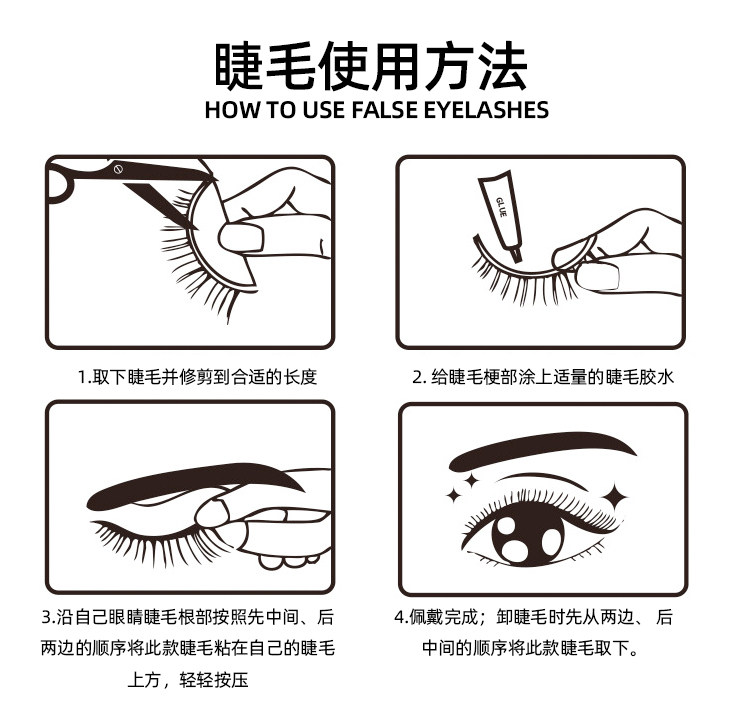 睫毛使用方法
HOW TO USE FALSE EYELASHES

GLUE

1.取下睫毛并修剪到合适的长度

2. 给睫毛梗部涂上适量的睫毛胶水

3.沿自己眼睛睫毛根部按照先中间、后两边的顺序将此款睫毛粘在自己的睫毛上方，轻轻按压

4.佩戴完成；卸睫毛时先从两边、 后中间的顺序将此款睫毛取下。