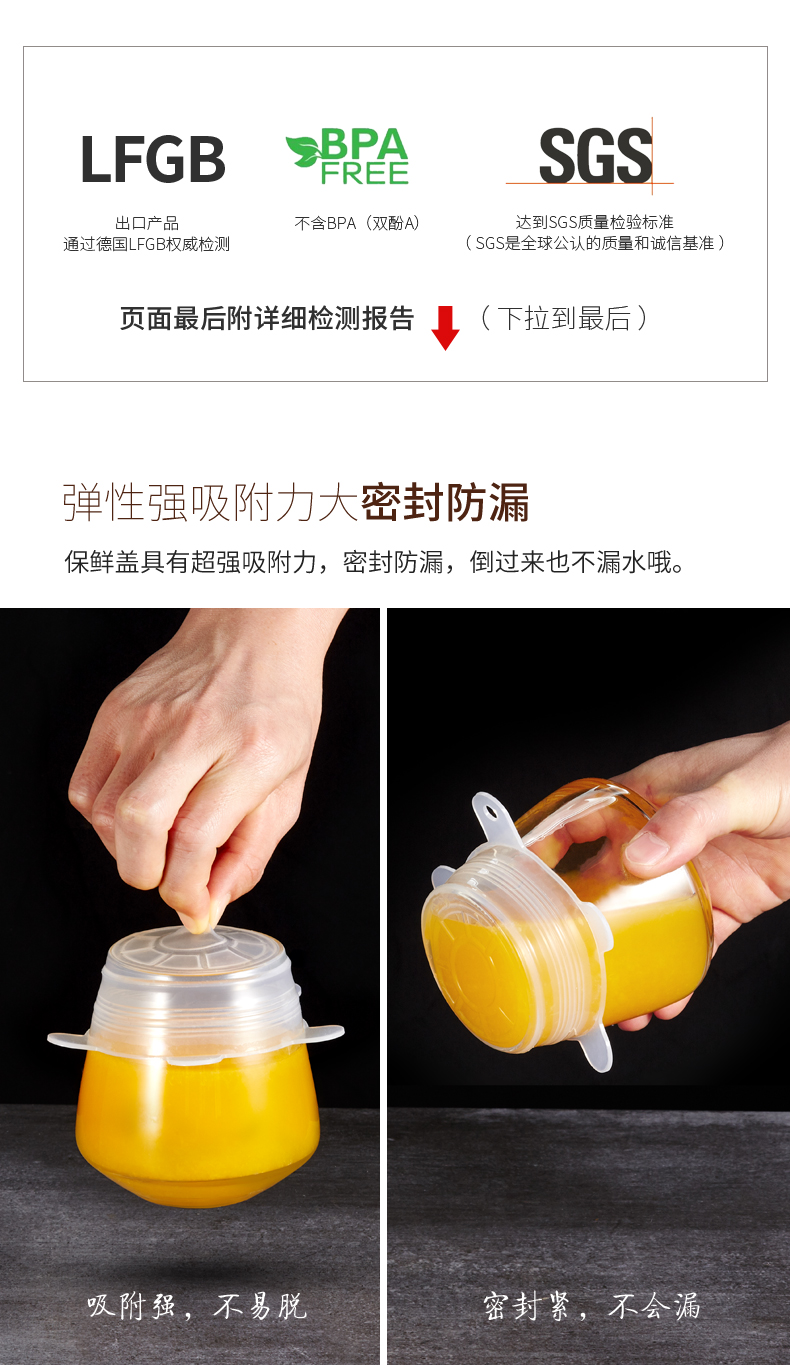 LFGB

出口产品
通过德国LFGB权威检测

BPA FREE

不含BPA（双酚A）

SGS

达到SGS质量检验标准
（SGS是全球公认的质量和诚信基准）

页面最后附详细检测报告 （下拉到最后）

弹性强吸附力大密封防漏

保鲜盖具有超强吸附力，密封防漏，倒过来也不漏水哦。

吸附强，不易脱

密封紧，不会漏