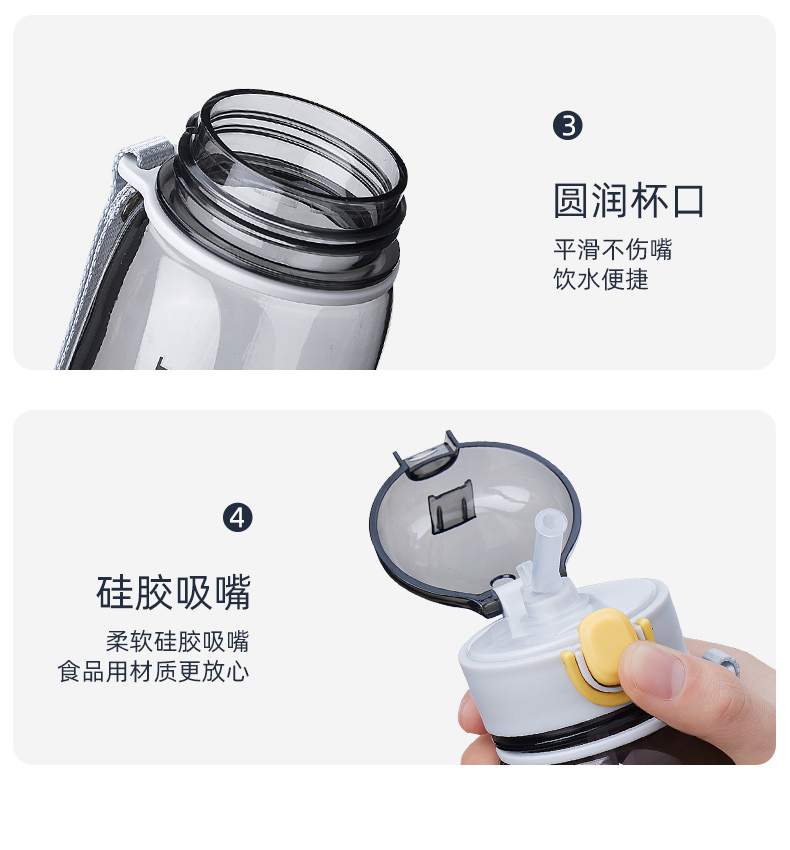 3

圆润杯口

平滑不伤嘴
饮水便捷

4

硅胶吸嘴

柔软硅胶吸嘴
食品用材质更放心