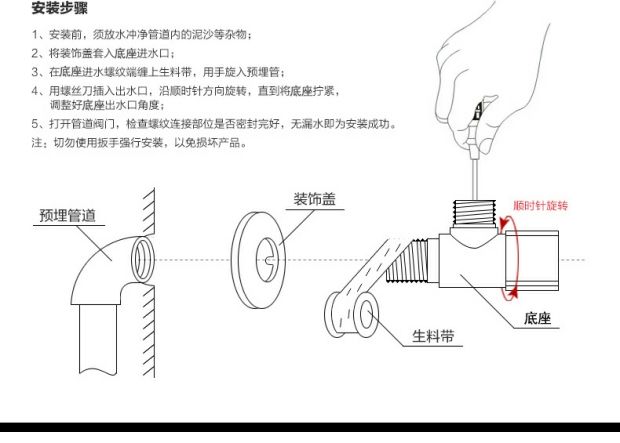 安装步骤

1、安装前，须放水冲净管道内的泥沙等杂物；

2、将装饰盖套入底座进水口；

3、在底座进水螺纹端缠上生料带，用手旋入预埋管；

4、用螺丝刀插入出水口，沿顺时针方向旋转，直到将底座拧紧，调整好底座出水口角度；

5、打开管道阀门，检查螺纹连接部位是否密封完好，无漏水即为安装成功。

注：切勿使用扳手强行安装，以免损坏产品。

预埋管道

装饰盖

顺时针旋转

底座

生料带