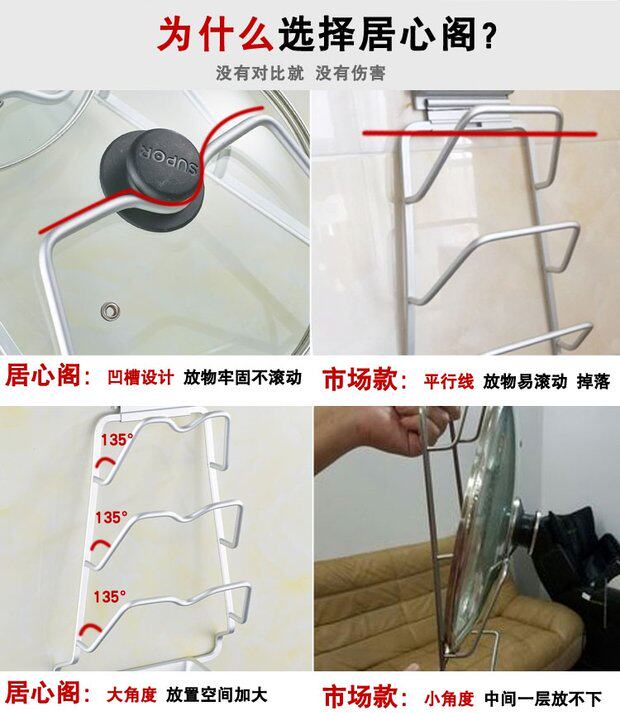 为什么选择居心阁?

没有对比就 没有伤害

SUPOR

居心阁: 凹槽设计 放物牢固不滚动

市场款: 平行线 放物易滚动 掉落

135°

135°

135°

居心阁: 大角度 放置空间加大

市场款: 小角度 中间一层放不下