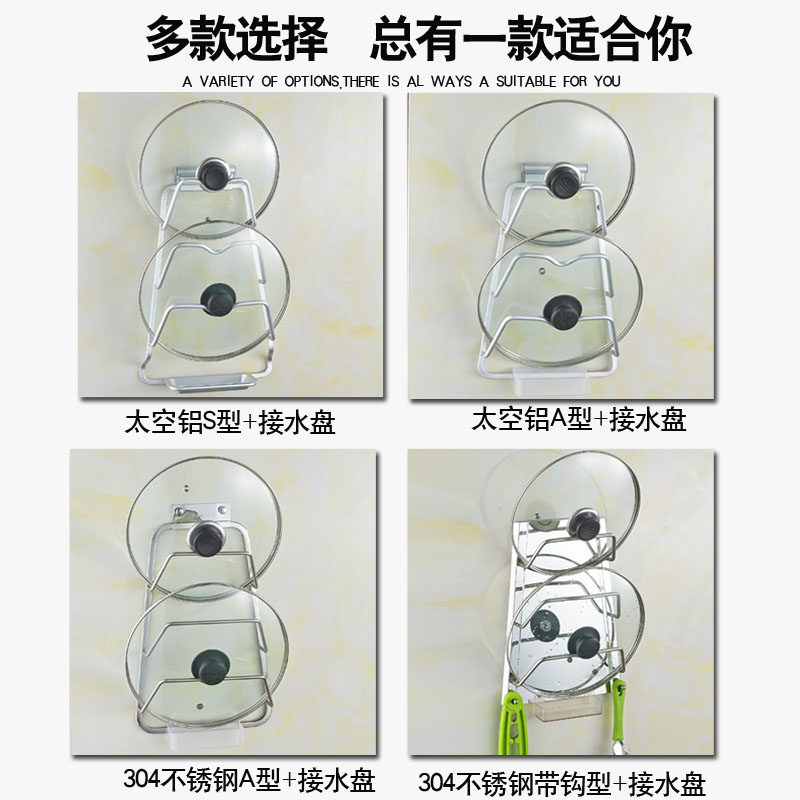 多款选择　总有一款适合你

A VARIETY OF OPTIONS,THERE IS AL WAYS A SUITABLE FOR YOU

太空铝S型+接水盘

太空铝A型+接水盘

304不锈钢A型+接水盘

304不锈钢带钩型+接水盘