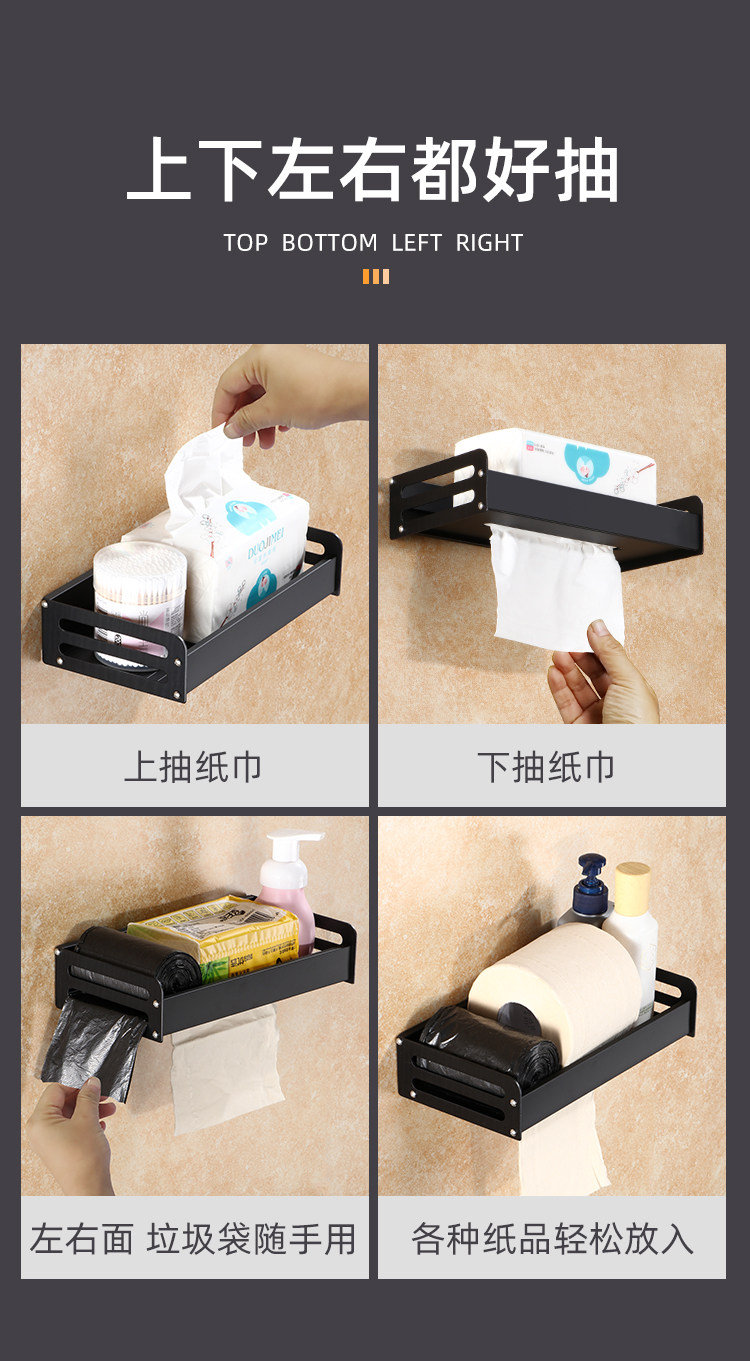 上下左右都好抽

TOP BOTTOM LEFT RIGHT

DUOJINZI

上抽纸巾

下抽纸巾

左右面 垃圾袋随手用

各种纸品轻松放入