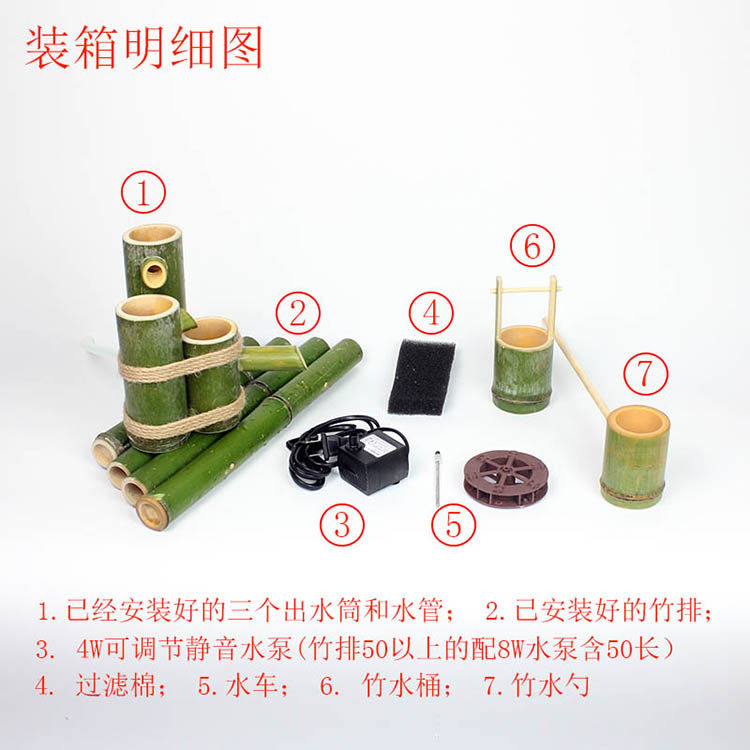 装箱明细图

①

②

④

⑥

⑦

③

⑤

1. 已经安装好的三个出水筒和水管； 2. 已安装好的竹排；
3. 4W可调节静音水泵(竹排50以上的配8W水泵含50长)
4. 过滤棉； 5. 水车； 6. 竹水桶； 7. 竹水勺