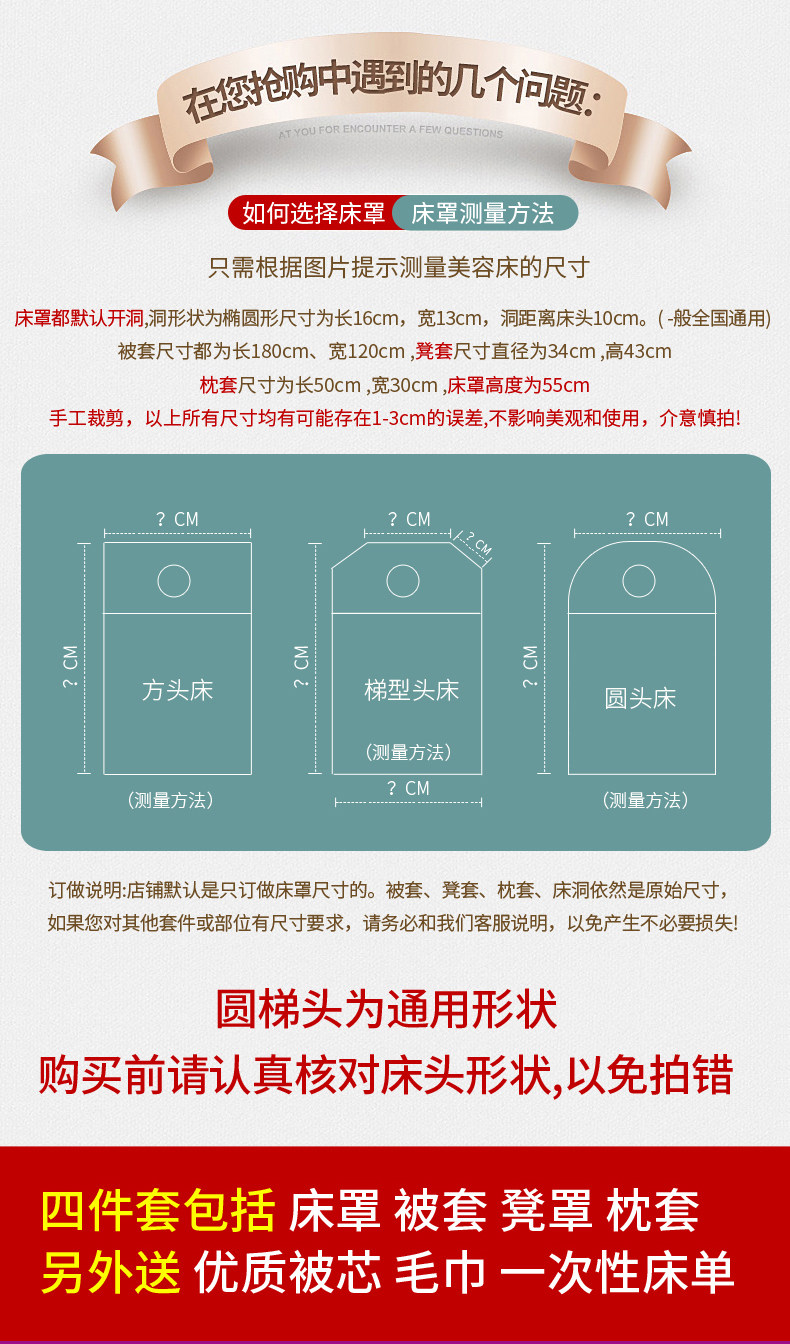 在您抢购中遇到的几个问题：
AT YOU FOR ENCOUNTER A FEW QUESTIONS

如何选择床罩 床罩测量方法

只需根据图片提示测量美容床的尺寸

床罩都默认开洞,洞形状为椭圆形尺寸为长16cm，宽13cm，洞距离床头10cm。( -般全国通用)
被套尺寸都为长180cm、宽120cm ,凳套尺寸直径为34cm ,高43cm
枕套尺寸为长50cm ,宽30cm ,床罩高度为55cm
手工裁剪，以上所有尺寸均有可能存在1-3cm的误差,不影响美观和使用，介意慎拍!

? CM
? CM
方头床
（测量方法）

? CM
? CM
? CM
梯型头床
（测量方法）
? CM

? CM
? CM
圆头床
（测量方法）

订做说明:店铺默认是只订做床罩尺寸的。被套、凳套、枕套、床洞依然是原始尺寸，如果您对其他套件或部位有尺寸要求，请务必和我们客服说明，以免产生不必要损失!

圆梯头为通用形状
购买前请认真核对床头形状,以免拍错

四件套包括 床罩 被套 凳罩 枕套
另外送 优质被芯 毛巾 一次性床单