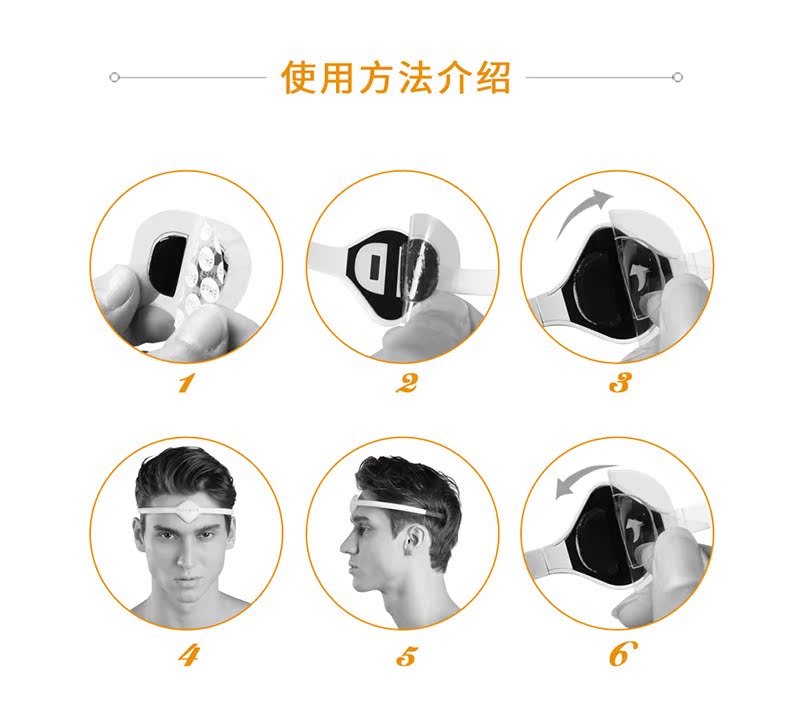 使用方法介绍

1

2

3

4

5

6