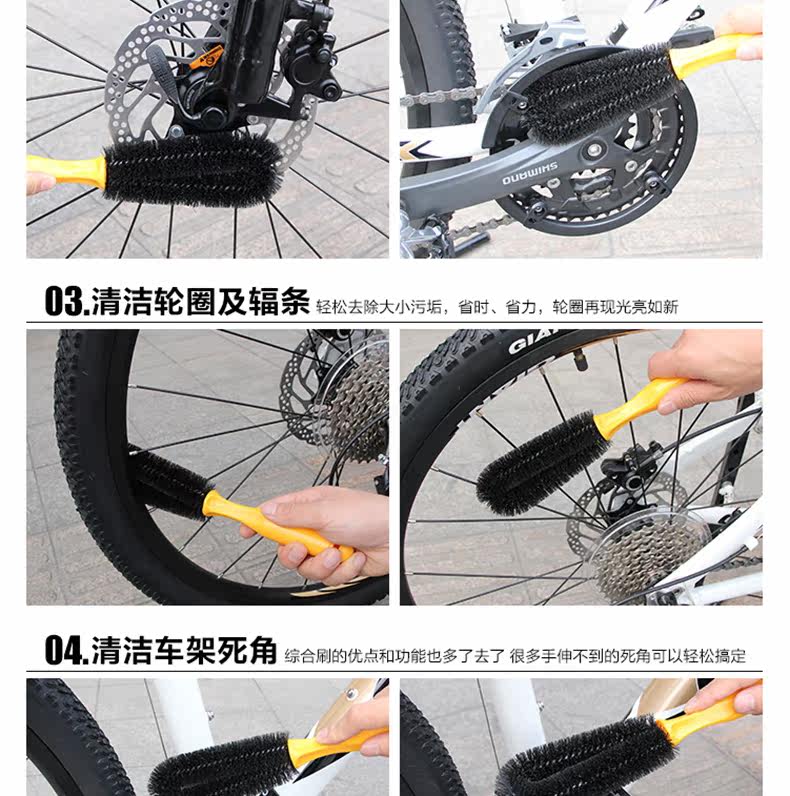 SHIMANO

03.清洁轮圈及辐条 轻松去除大小污垢，省时、省力，轮圈再现光亮如新

GIA

04.清洁车架死角 综合刷的优点和功能也多了去了 很多手伸不到的死角可以轻松搞定