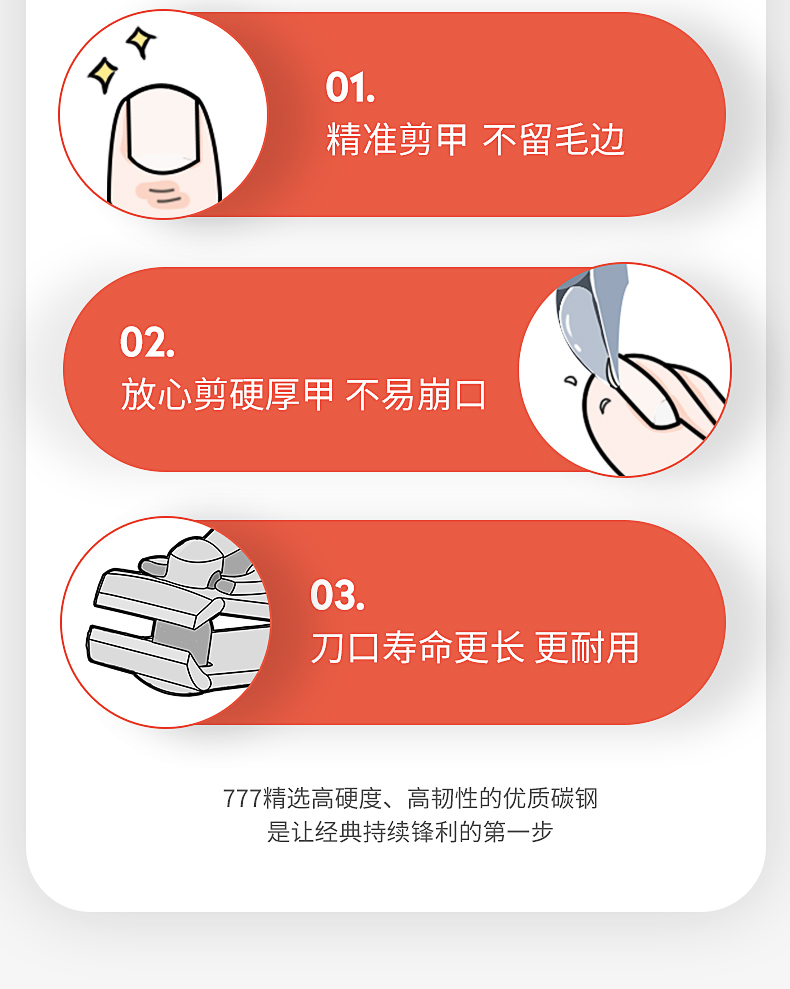 01.
精准剪甲 不留毛边

02.
放心剪硬厚甲 不易崩口

03.
刀口寿命更长 更耐用

777精选高硬度、高韧性的优质碳钢
是让经典持续锋利的第一步