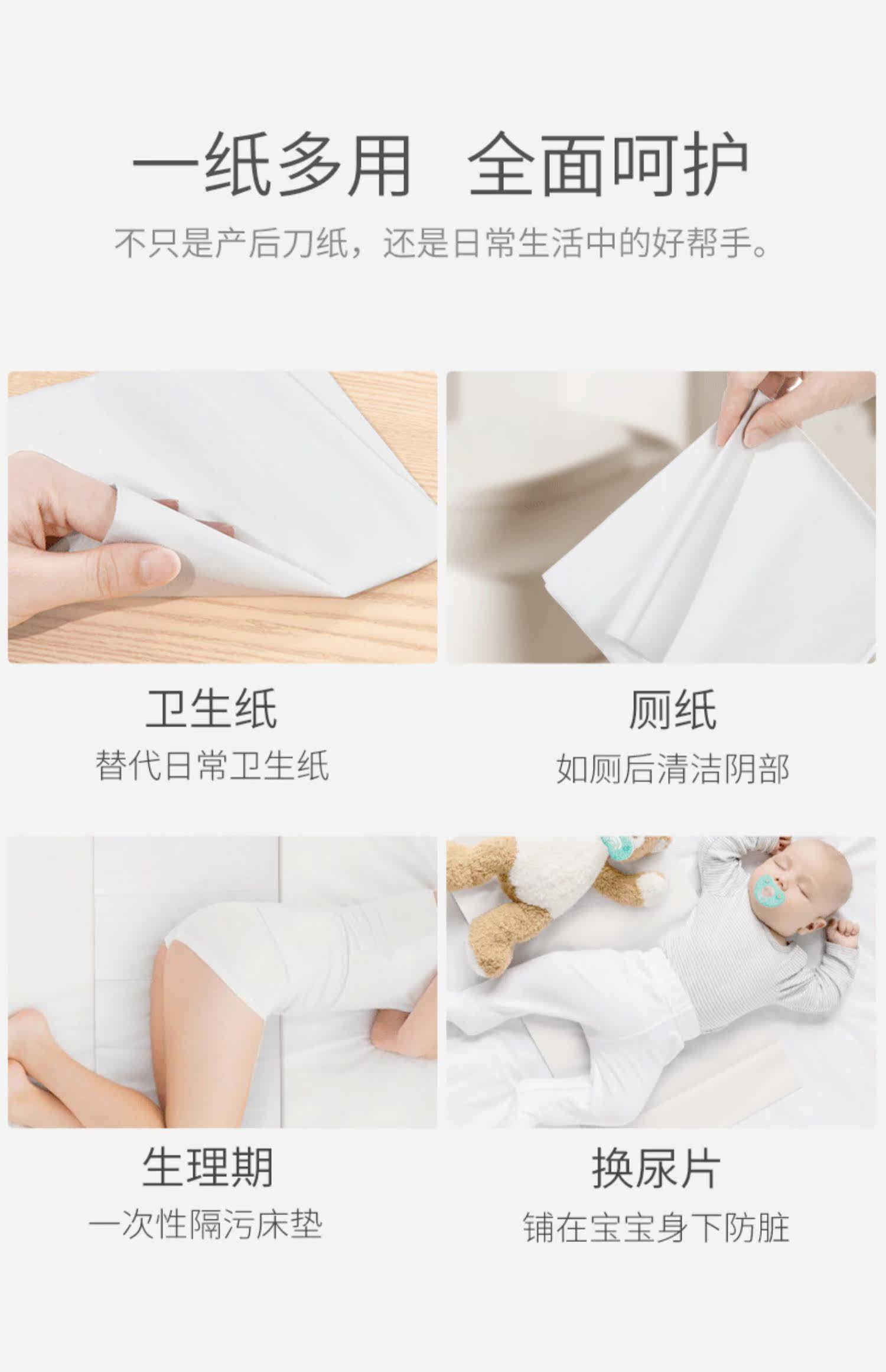 一纸多用 全面呵护

不只是产后刀纸，还是日常生活中的好帮手。

卫生纸

替代日常卫生纸

厕纸

如厕后清洁阴部

生理期

一次性隔污床垫

换尿片

铺在宝宝身下防脏