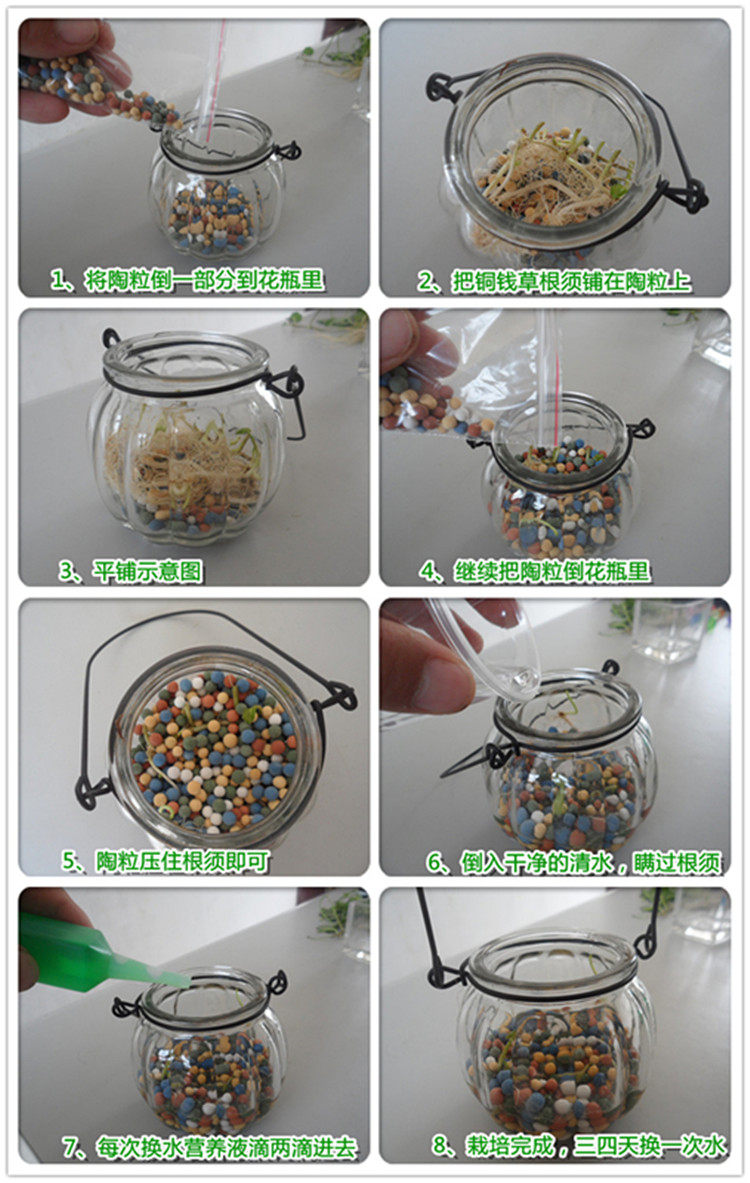 1、将陶粒倒一部分到花瓶里

2、把铜钱草根须铺在陶粒上

3、平铺示意图

4、继续把陶粒倒花瓶里

5、陶粒压住根须即可

6、倒入干净的清水，瞒过根须

7、每次换水营养液滴两滴进去

8、栽培完成，三四天换一次水