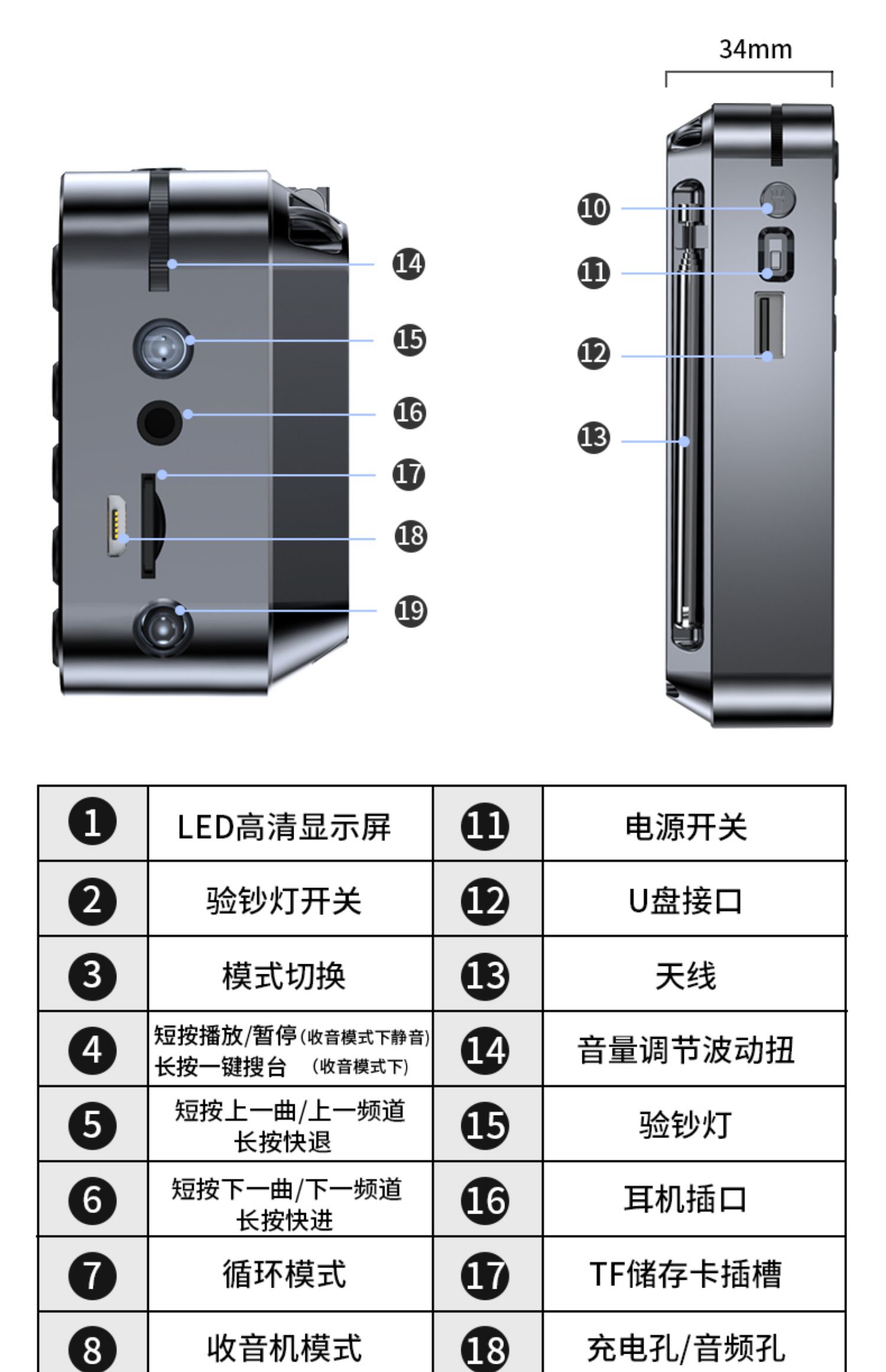 34mm

14
15
16
17
18
19

10
11
12
13

| 1 | LED高清显示屏 | 11 | 电源开关 |
|---|---|---|---|
| 2 | 验钞灯开关 | 12 | U盘接口 |
| 3 | 模式切换 | 13 | 天线 |
| 4 | 短按播放/暂停(收音模式下静音) 长按一键搜台 (收音模式下) | 14 | 音量调节波动扭 |
| 5 | 短按上一曲/上一频道 长按快退 | 15 | 验钞灯 |
| 6 | 短按下一曲/下一频道 长按快进 | 16 | 耳机插口 |
| 7 | 循环模式 | 17 | TF储存卡插槽 |
| 8 | 收音机模式 | 18 | 充电孔/音频孔 |