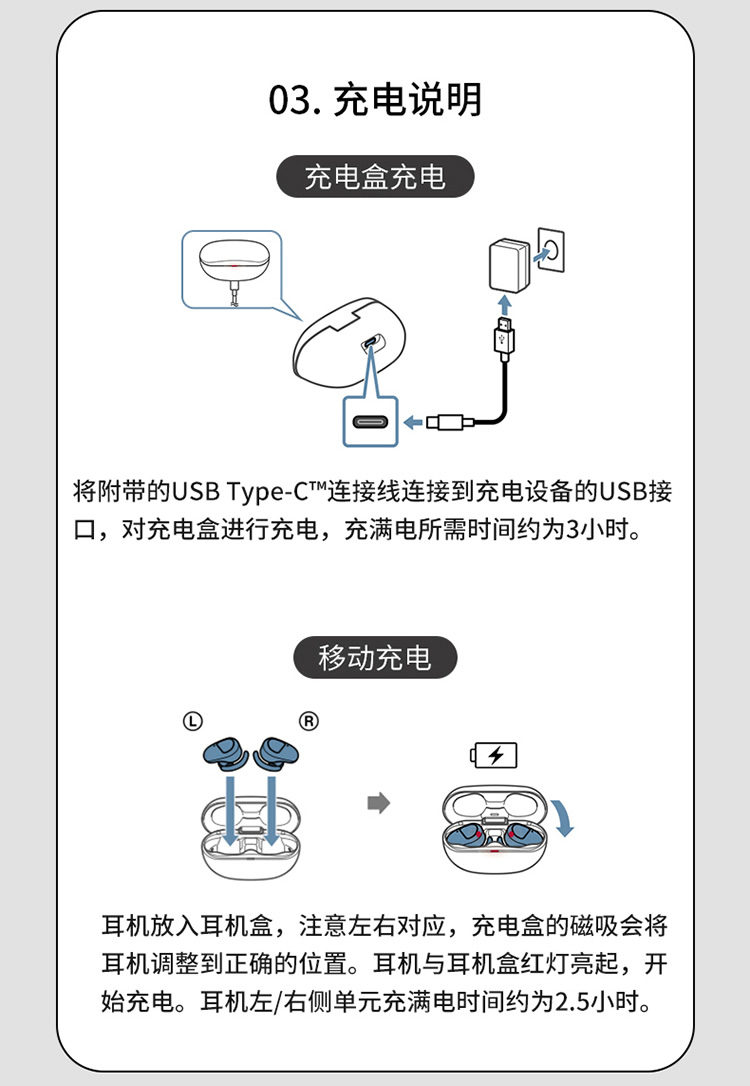 03. 充电说明

充电盒充电

将附带的USB Type-C™连接线连接到充电设备的USB接口，对充电盒进行充电，充满电所需时间约为3小时。

移动充电

L R

耳机放入耳机盒，注意左右对应，充电盒的磁吸会将耳机调整到正确的位置。耳机与耳机盒红灯亮起，开始充电。耳机左/右侧单元充满电时间约为2.5小时。